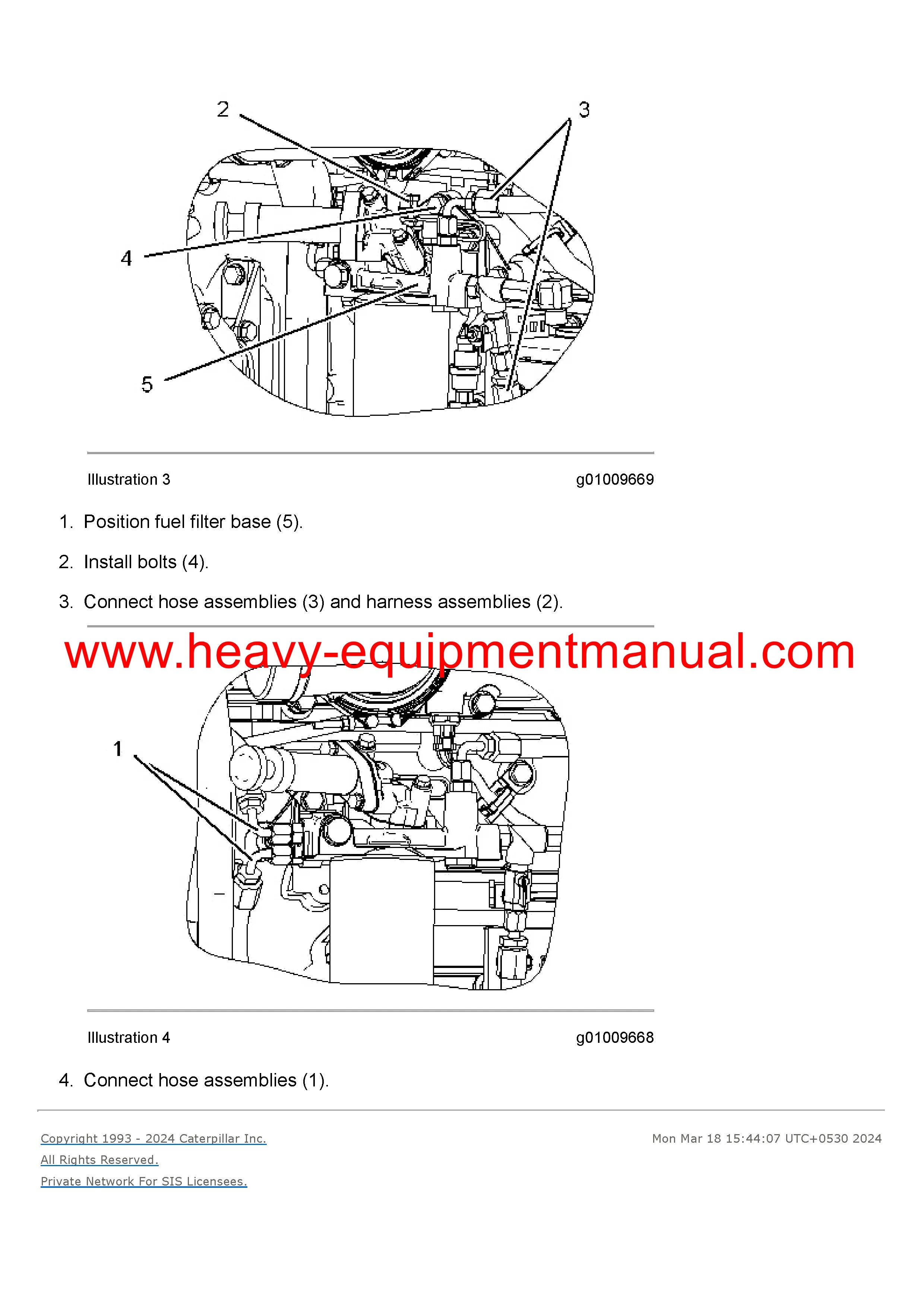 2

3

4

5

Illustration 3

g01009669

1. Position fuel filter base (5).

2. Install bolts (4).

3. Connect hose assemblies (3) and harness assemblies (2).

www.heavy-equipmentmanual.com

1

Illustration 4

g01009668

4. Connect hose assemblies (1).

Copyright 1993 - 2024 Caterpillar Inc.
All Rights Reserved.
Private Network For SIS Licensees.

Mon Mar 18 15:44:07 UTC+0530 2024