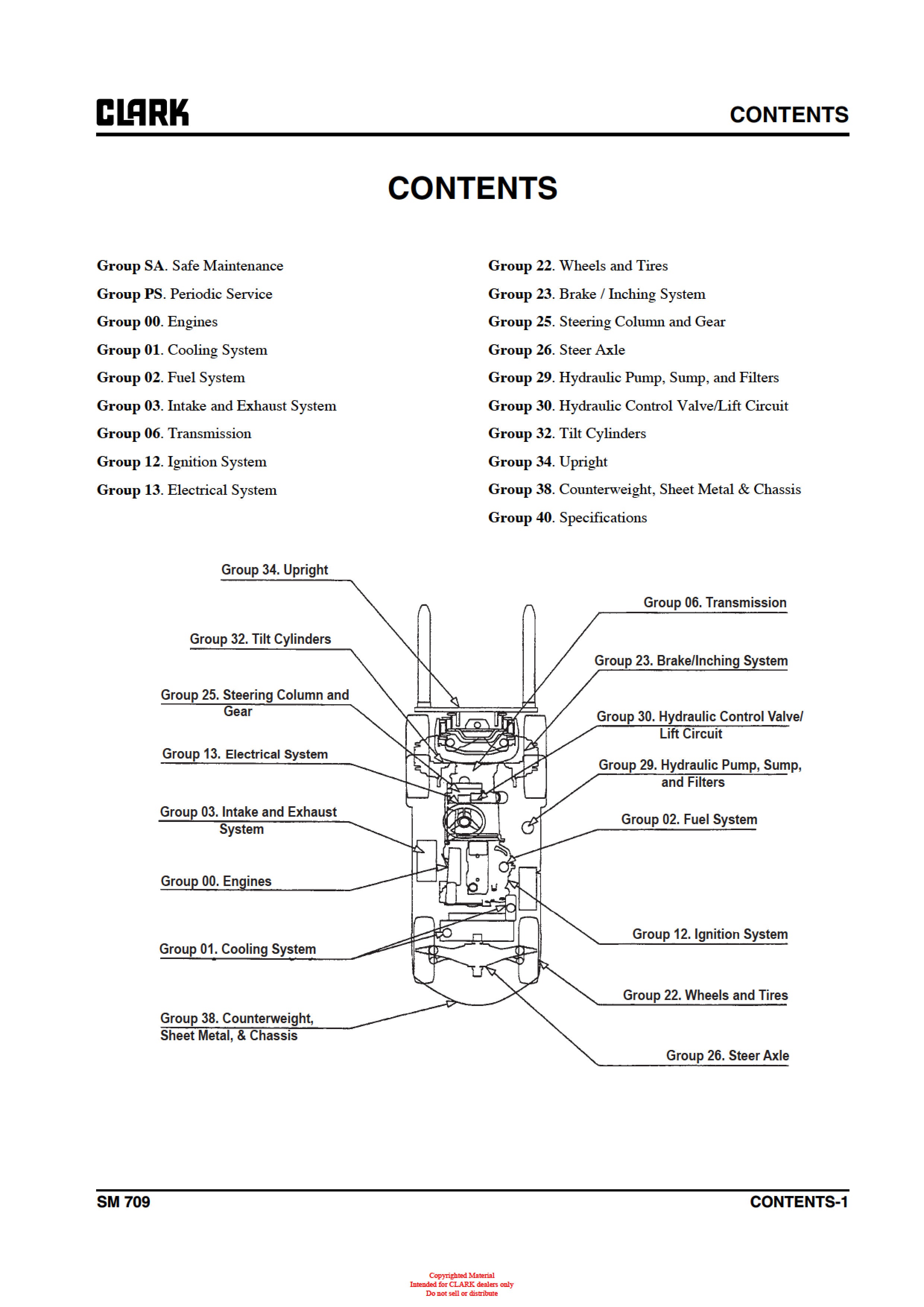 CLARK

CONTENTS

CONTENTS

Group SA. Safe Maintenance
Group PS. Periodic Service
Group 00. Engines
Group 01. Cooling System
Group 02. Fuel System
Group 03. Intake and Exhaust System
Group 06. Transmission
Group 12. Ignition System
Group 13. Electrical System

Group 22. Wheels and Tires
Group 23. Brake / Inching System
Group 25. Steering Column and Gear
Group 26. Steer Axle
Group 29. Hydraulic Pump, Sump, and Filters
Group 30. Hydraulic Control Valve/Lift Circuit
Group 32. Tilt Cylinders
Group 34. Upright
Group 38. Counterweight, Sheet Metal & Chassis
Group 40. Specifications

Group 34. Upright

Group 32. Tilt Cylinders

Group 25. Steering Column and Gear

Group 13. Electrical System

Group 03. Intake and Exhaust System

Group 00. Engines

Group 01. Cooling System

Group 38. Counterweight, Sheet Metal, & Chassis

Group 06. Transmission

Group 23. Brake/Inching System

Group 30. Hydraulic Control Valve/ Lift Circuit

Group 29. Hydraulic Pump, Sump, and Filters

Group 02. Fuel System

Group 12. Ignition System

Group 22. Wheels and Tires

Group 26. Steer Axle

SM 709

CONTENTS-1

Copyrighted Material
Intended for CLARK dealers only
Do not sell or distribute