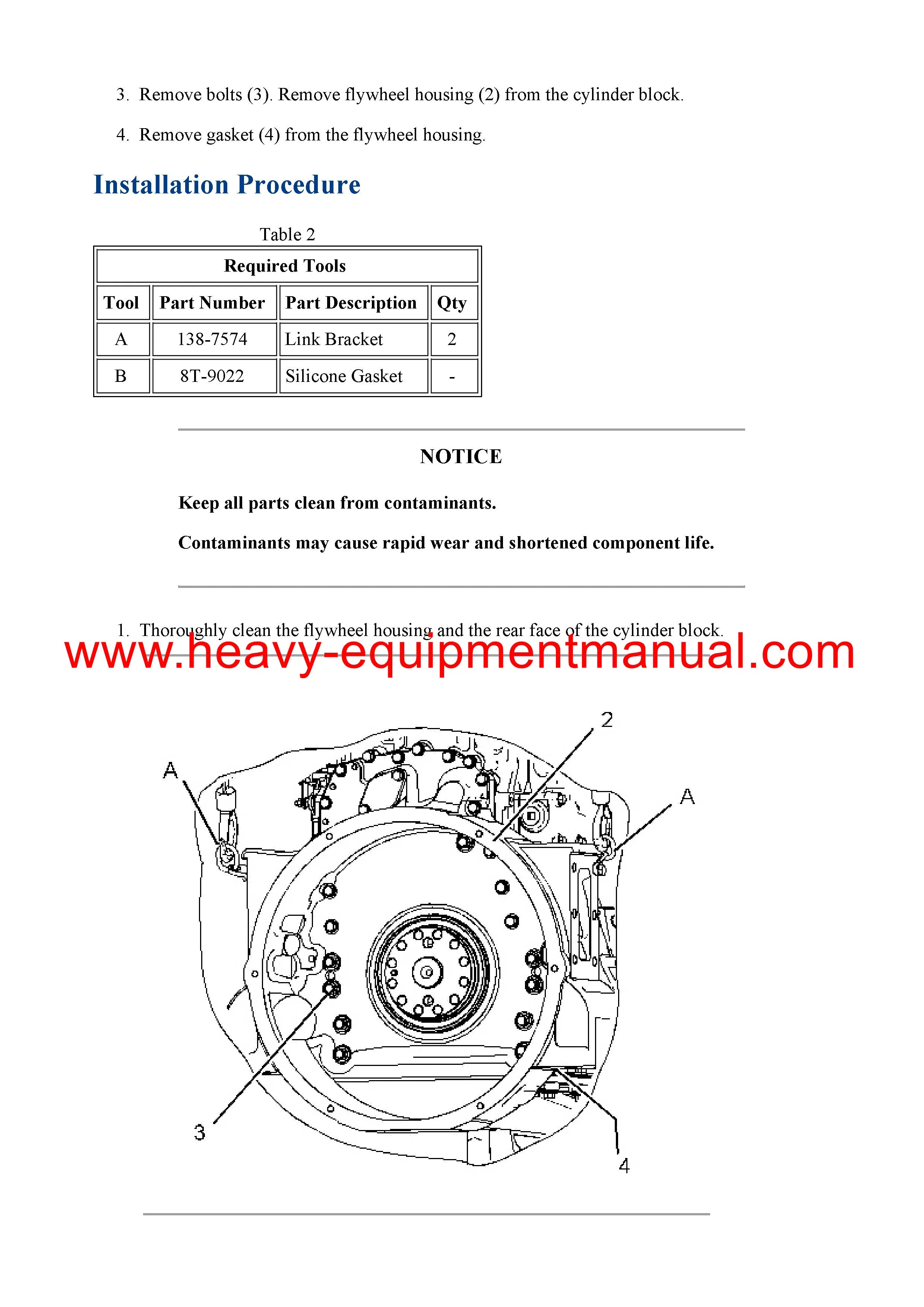 3. Remove bolts (3). Remove flywheel housing (2) from the cylinder block.

4. Remove gasket (4) from the flywheel housing.

Installation Procedure

Table 2

| Required Tools | | | |
|---|---|---|---|
| Tool | Part Number | Part Description | Qty |
| A | 138-7574 | Link Bracket | 2 |
| B | 8T-9022 | Silicone Gasket | - |

NOTICE

Keep all parts clean from contaminants.

Contaminants may cause rapid wear and shortened component life.

1. Thoroughly clean the flywheel housing and the rear face of the cylinder block.

www.heavy-equipmentmanual.com

2

A

A

3

4