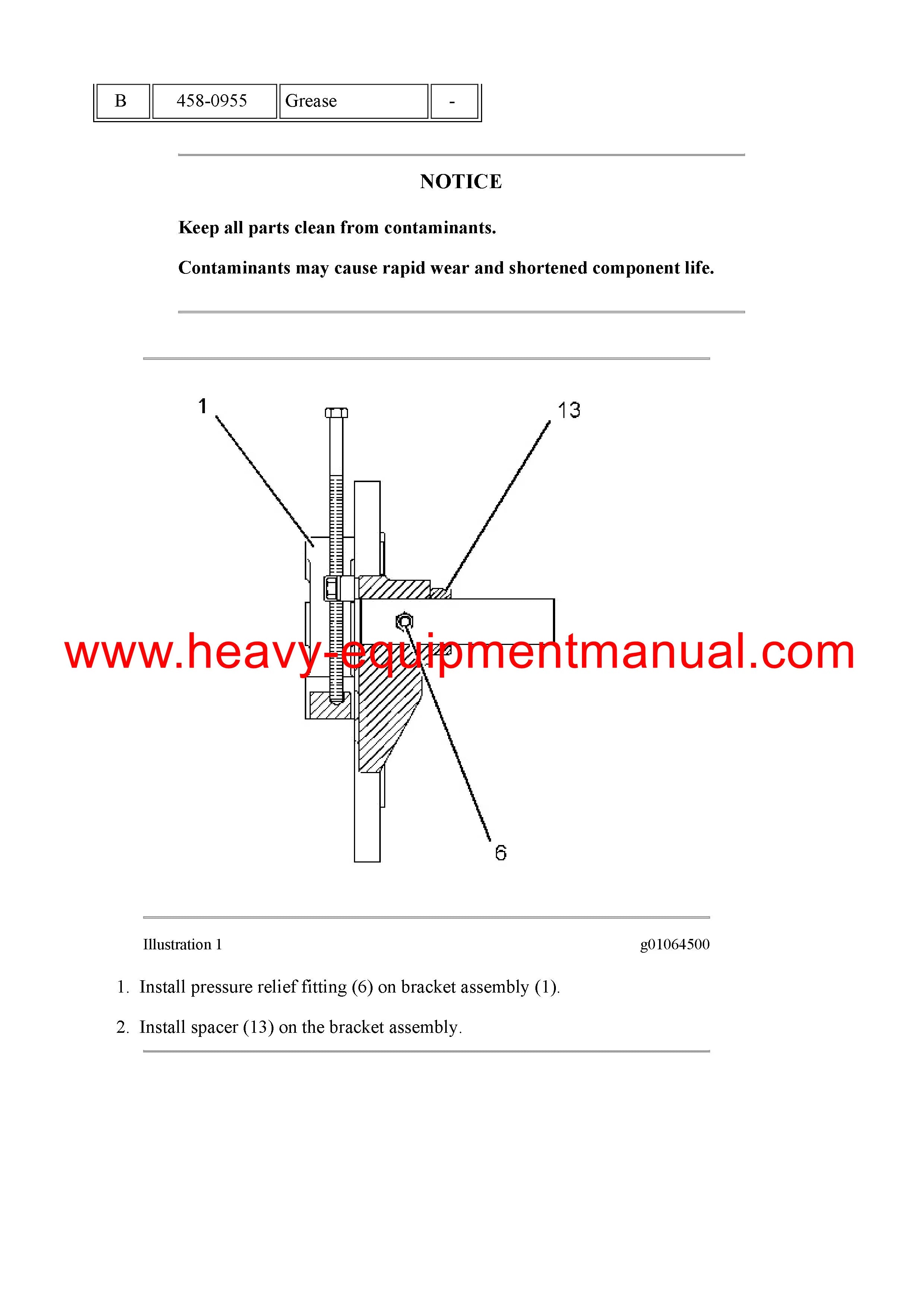 | B | 458-0955 | Grease | - |
|---|---|---|---|

NOTICE

Keep all parts clean from contaminants.

Contaminants may cause rapid wear and shortened component life.

1

13

www.heavy-equipmentmanual.com

6

Illustration 1

g01064500

1. Install pressure relief fitting (6) on bracket assembly (1).

2. Install spacer (13) on the bracket assembly.