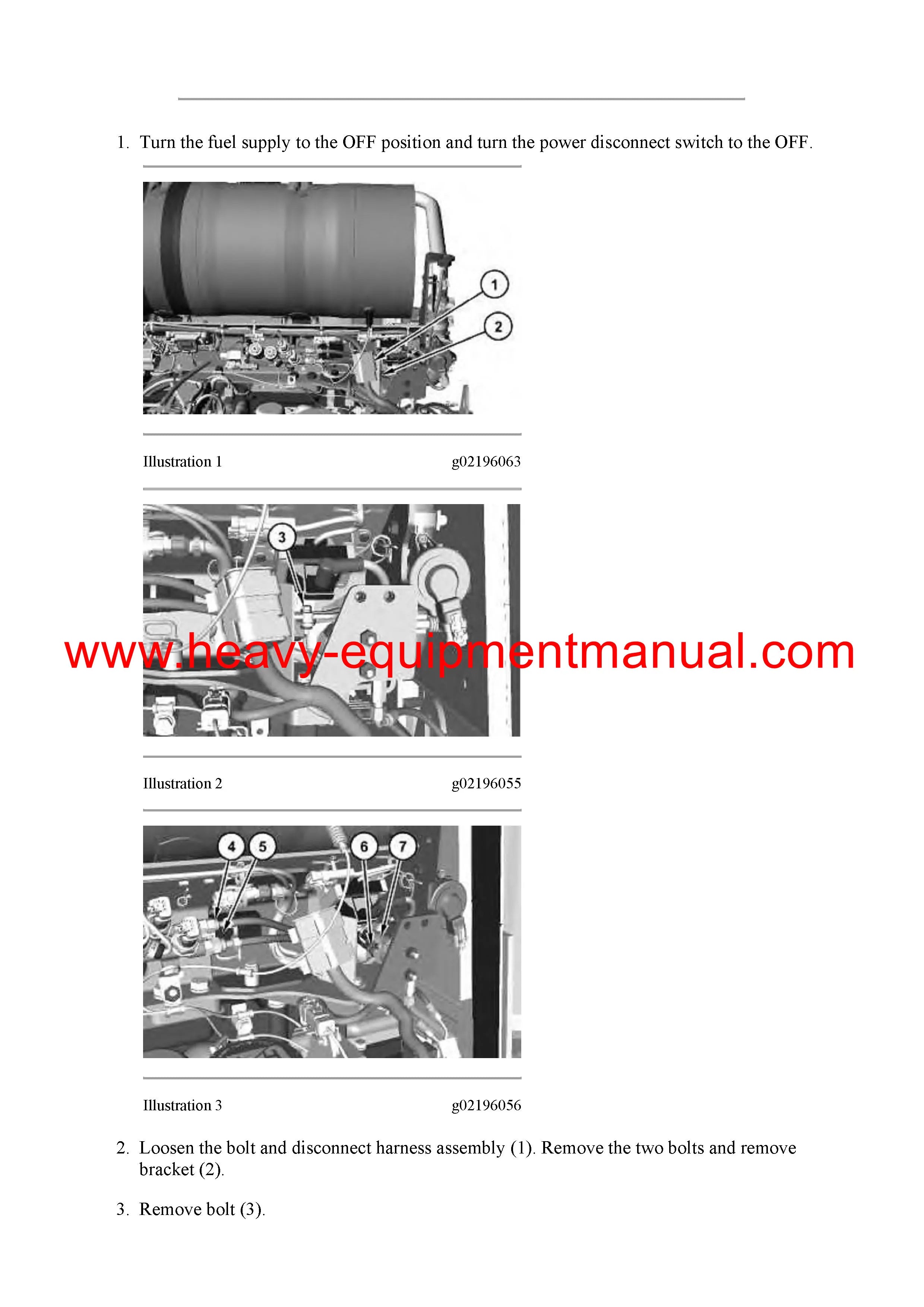 1. Turn the fuel supply to the OFF position and turn the power disconnect switch to the OFF.

1

2

Illustration 1 g02196063

3

www.heavy-equipmentmanual.com

Illustration 2 g02196055

4 5 6 7

Illustration 3 g02196056

2. Loosen the bolt and disconnect harness assembly (1). Remove the two bolts and remove bracket (2).

3. Remove bolt (3).