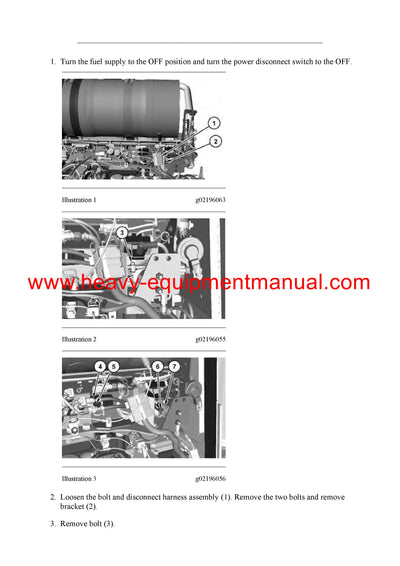 1. Turn the fuel supply to the OFF position and turn the power disconnect switch to the OFF.

1
2

Illustration 1 g02196063

3

www.heavy-equipmentmanual.com

Illustration 2 g02196055

4 5 6 7

Illustration 3 g02196056

2. Loosen the bolt and disconnect harness assembly (1). Remove the two bolts and remove bracket (2).

3. Remove bolt (3).