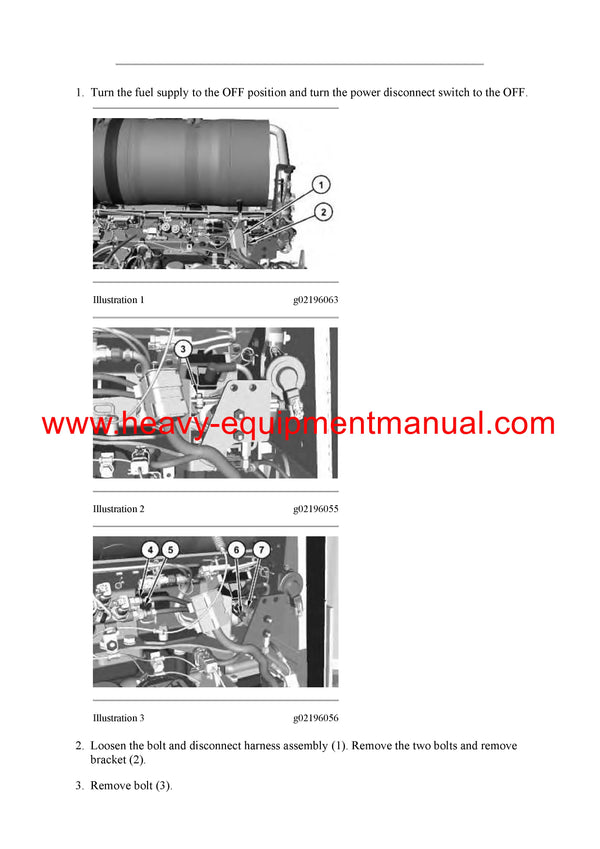 1. Turn the fuel supply to the OFF position and turn the power disconnect switch to the OFF.

1
2

Illustration 1 g02196063

3

www.heavy-equipmentmanual.com

Illustration 2 g02196055

4 5 6 7

Illustration 3 g02196056

2. Loosen the bolt and disconnect harness assembly (1). Remove the two bolts and remove bracket (2).

3. Remove bolt (3).