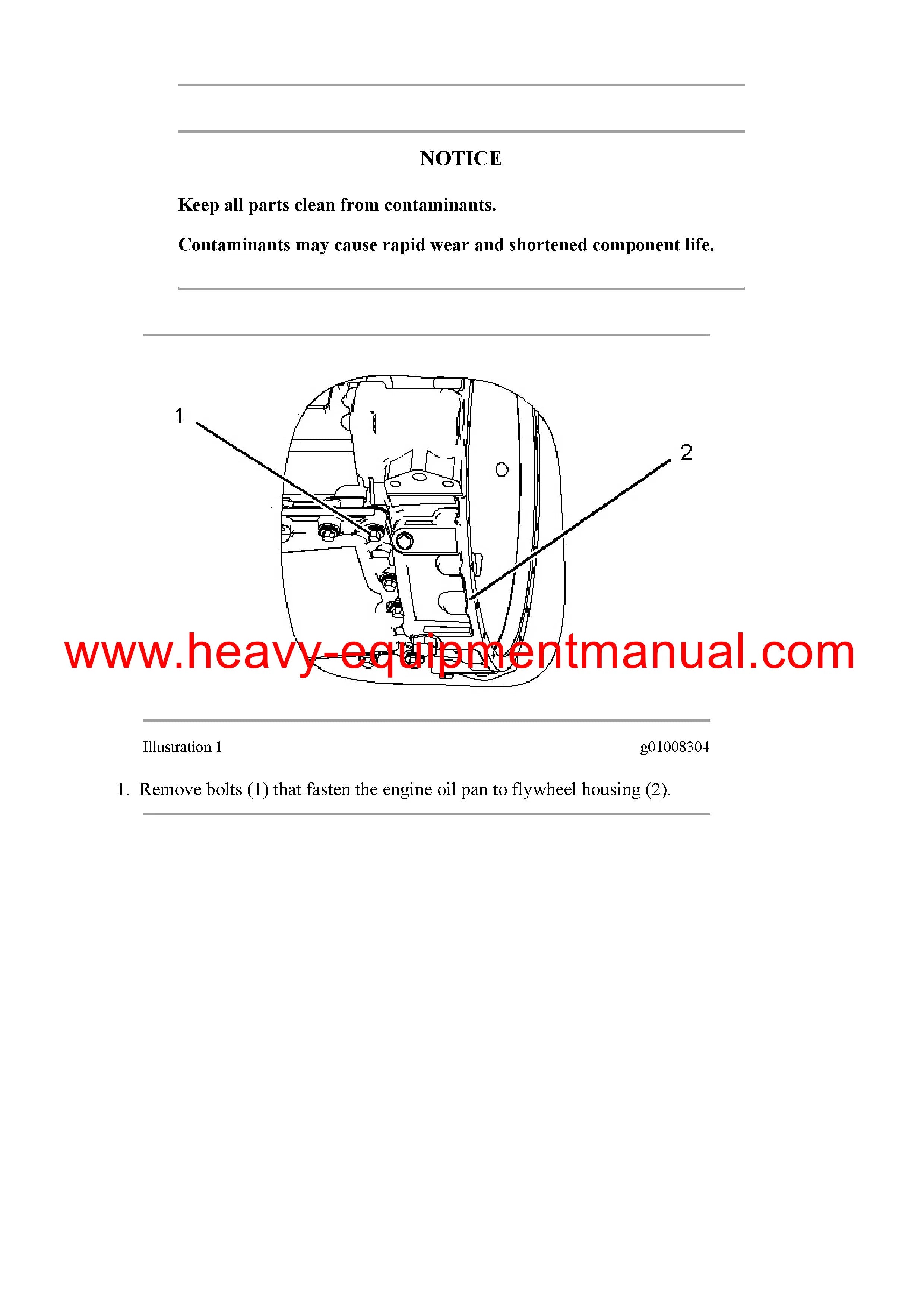 NOTICE

Keep all parts clean from contaminants.

Contaminants may cause rapid wear and shortened component life.

1

2

www.heavy-equipmentmanual.com

Illustration 1

g01008304

1. Remove bolts (1) that fasten the engine oil pan to flywheel housing (2).