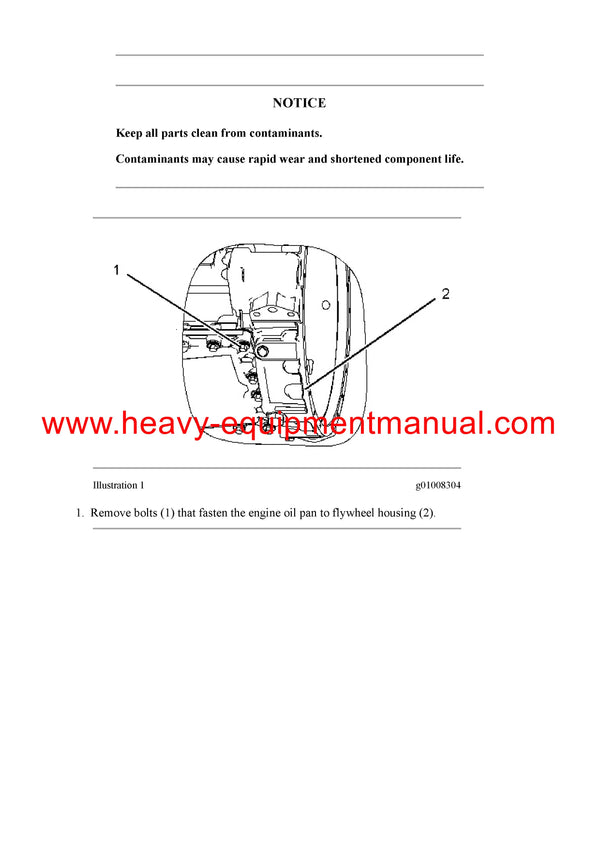 NOTICE

Keep all parts clean from contaminants.

Contaminants may cause rapid wear and shortened component life.

1

2

www.heavy-equipmentmanual.com

Illustration 1

g01008304

1. Remove bolts (1) that fasten the engine oil pan to flywheel housing (2).