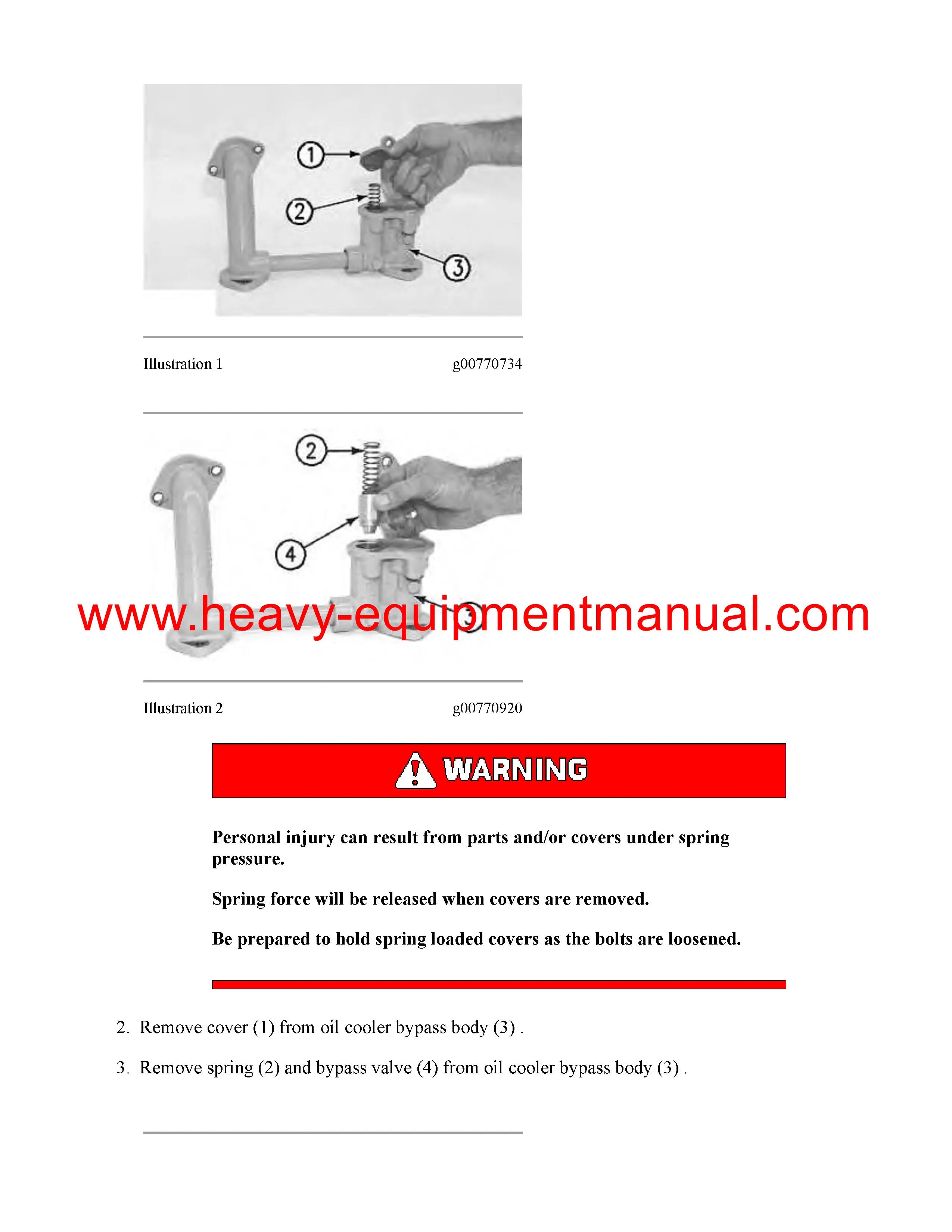 1

2

3

Illustration 1 g00770734

2

4

3

www.heavy-equipmentmanual.com

Illustration 2 g00770920

WARNING

Personal injury can result from parts and/or covers under spring pressure.

Spring force will be released when covers are removed.

Be prepared to hold spring loaded covers as the bolts are loosened.

2. Remove cover (1) from oil cooler bypass body (3) .

3. Remove spring (2) and bypass valve (4) from oil cooler bypass body (3) .