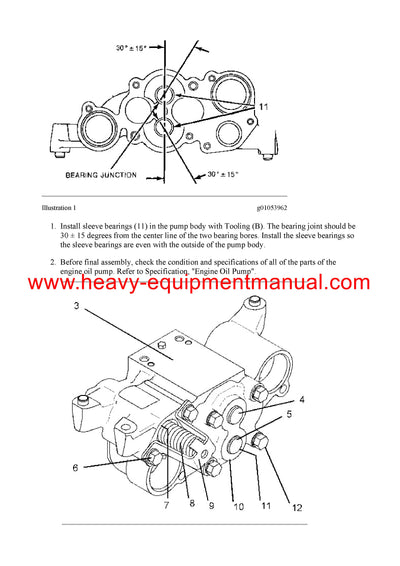 30° ± 15°

11

BEARING JUNCTION

30° ± 15°

Illustration 1

g01053962

1. Install sleeve bearings (11) in the pump body with Tooling (B). The bearing joint should be 30 ± 15 degrees from the center line of the two bearing bores. Install the sleeve bearings so the sleeve bearings are even with the outside of the pump body.

2. Before final assembly, check the condition and specifications of all of the parts of the engine oil pump. Refer to Specification, "Engine Oil Pump".

www.heavy-equipmentmanual.com

3

4

5

6

7

8

9

10

11

12