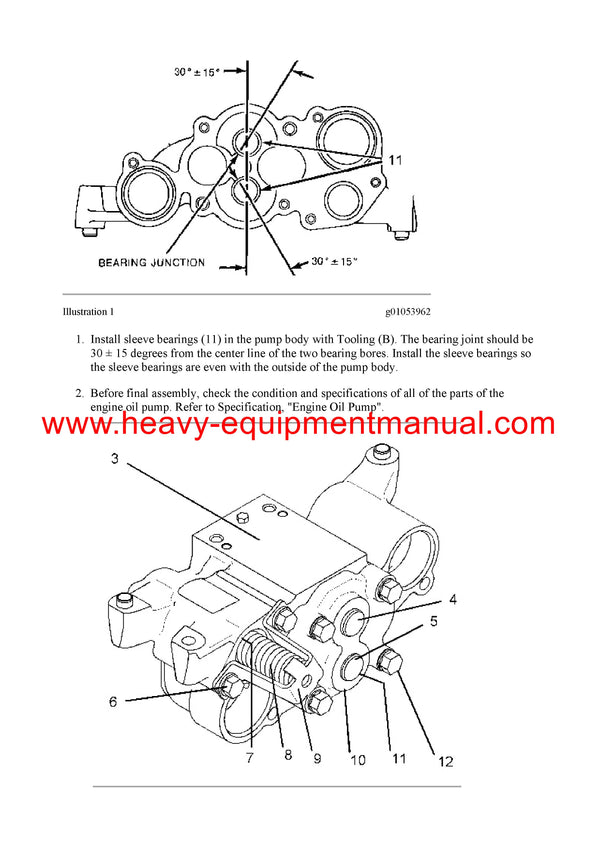 30° ± 15°

11

BEARING JUNCTION

30° ± 15°

Illustration 1 g01053962

1. Install sleeve bearings (11) in the pump body with Tooling (B). The bearing joint should be 30 ± 15 degrees from the center line of the two bearing bores. Install the sleeve bearings so the sleeve bearings are even with the outside of the pump body.

2. Before final assembly, check the condition and specifications of all of the parts of the engine oil pump. Refer to Specification, "Engine Oil Pump".

www.heavy-equipmentmanual.com

3

4

5

6

7 8 9 10 11 12