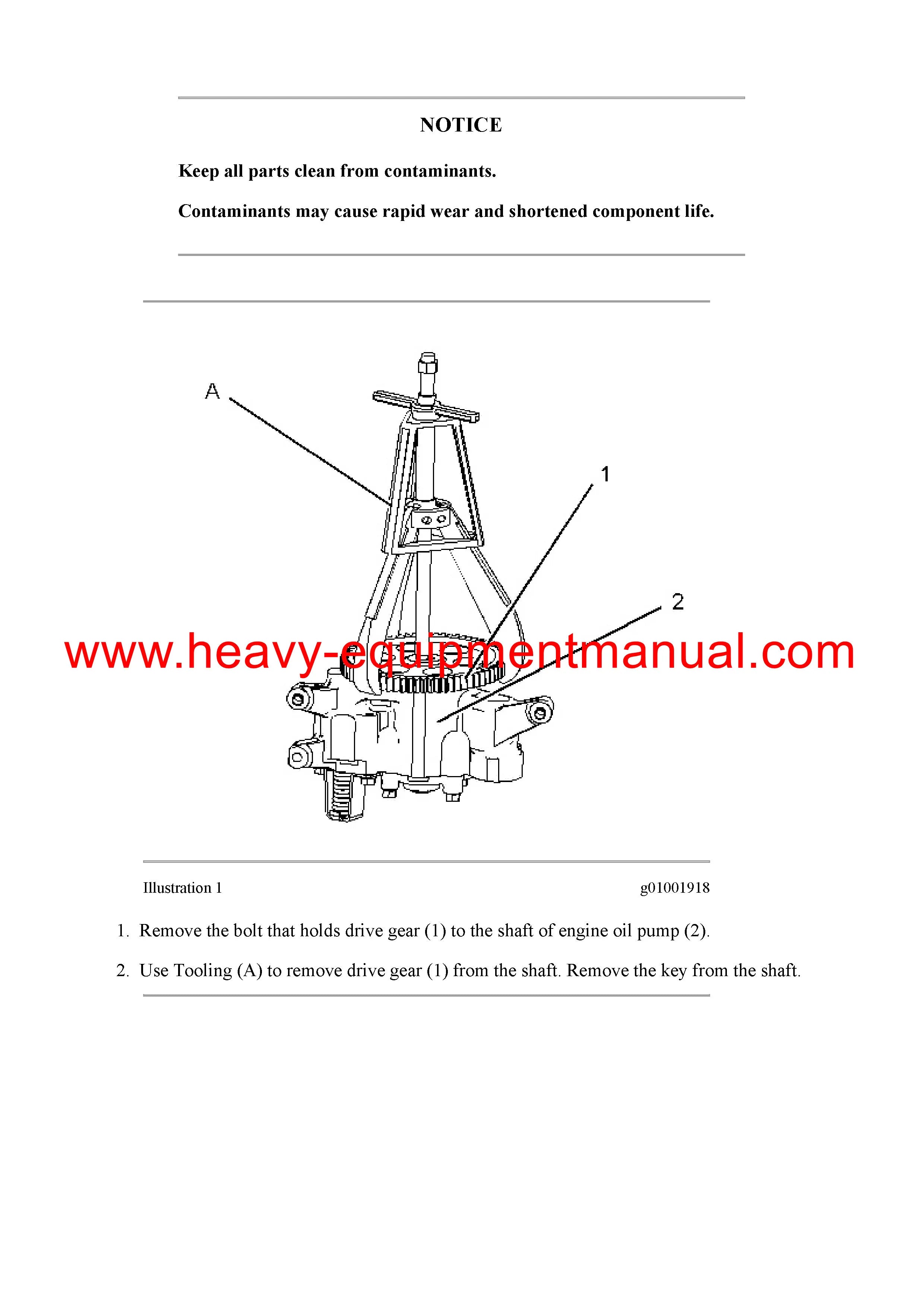 NOTICE

Keep all parts clean from contaminants.

Contaminants may cause rapid wear and shortened component life.

A

1

2

www.heavy-equipmentmanual.com

Illustration 1 g01001918

1. Remove the bolt that holds drive gear (1) to the shaft of engine oil pump (2).

2. Use Tooling (A) to remove drive gear (1) from the shaft. Remove the key from the shaft.