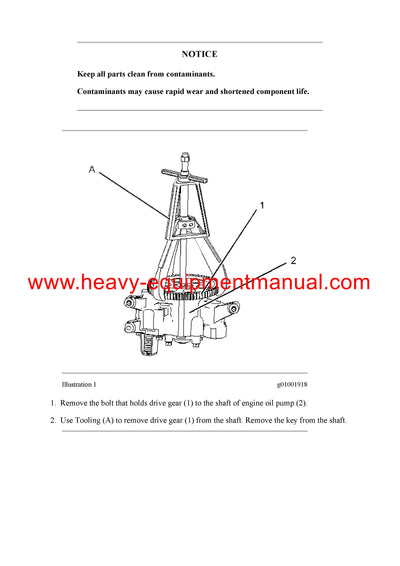 NOTICE

Keep all parts clean from contaminants.

Contaminants may cause rapid wear and shortened component life.

A

1

2

www.heavy-equipmentmanual.com

Illustration 1

g01001918

1. Remove the bolt that holds drive gear (1) to the shaft of engine oil pump (2).

2. Use Tooling (A) to remove drive gear (1) from the shaft. Remove the key from the shaft.