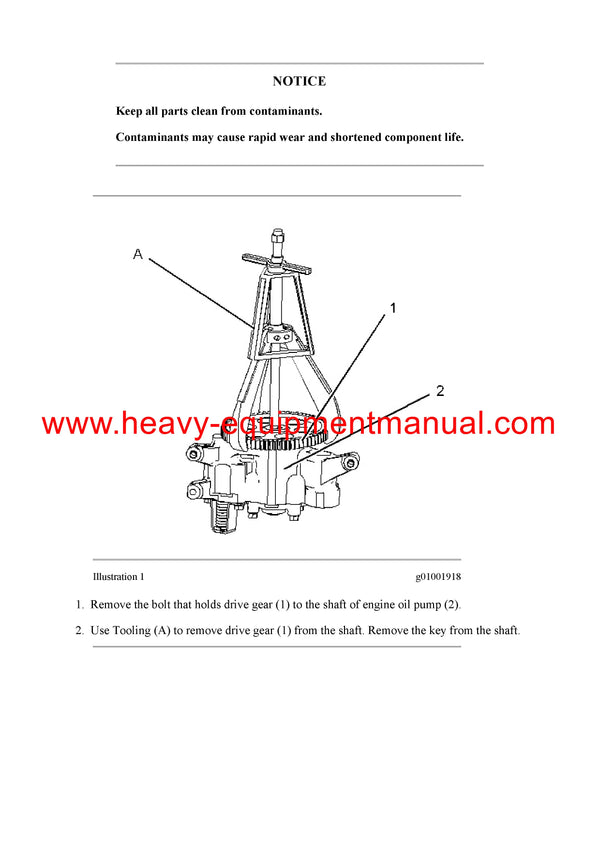 NOTICE

Keep all parts clean from contaminants.

Contaminants may cause rapid wear and shortened component life.

A

1

2

www.heavy-equipmentmanual.com

Illustration 1

g01001918

1. Remove the bolt that holds drive gear (1) to the shaft of engine oil pump (2).

2. Use Tooling (A) to remove drive gear (1) from the shaft. Remove the key from the shaft.