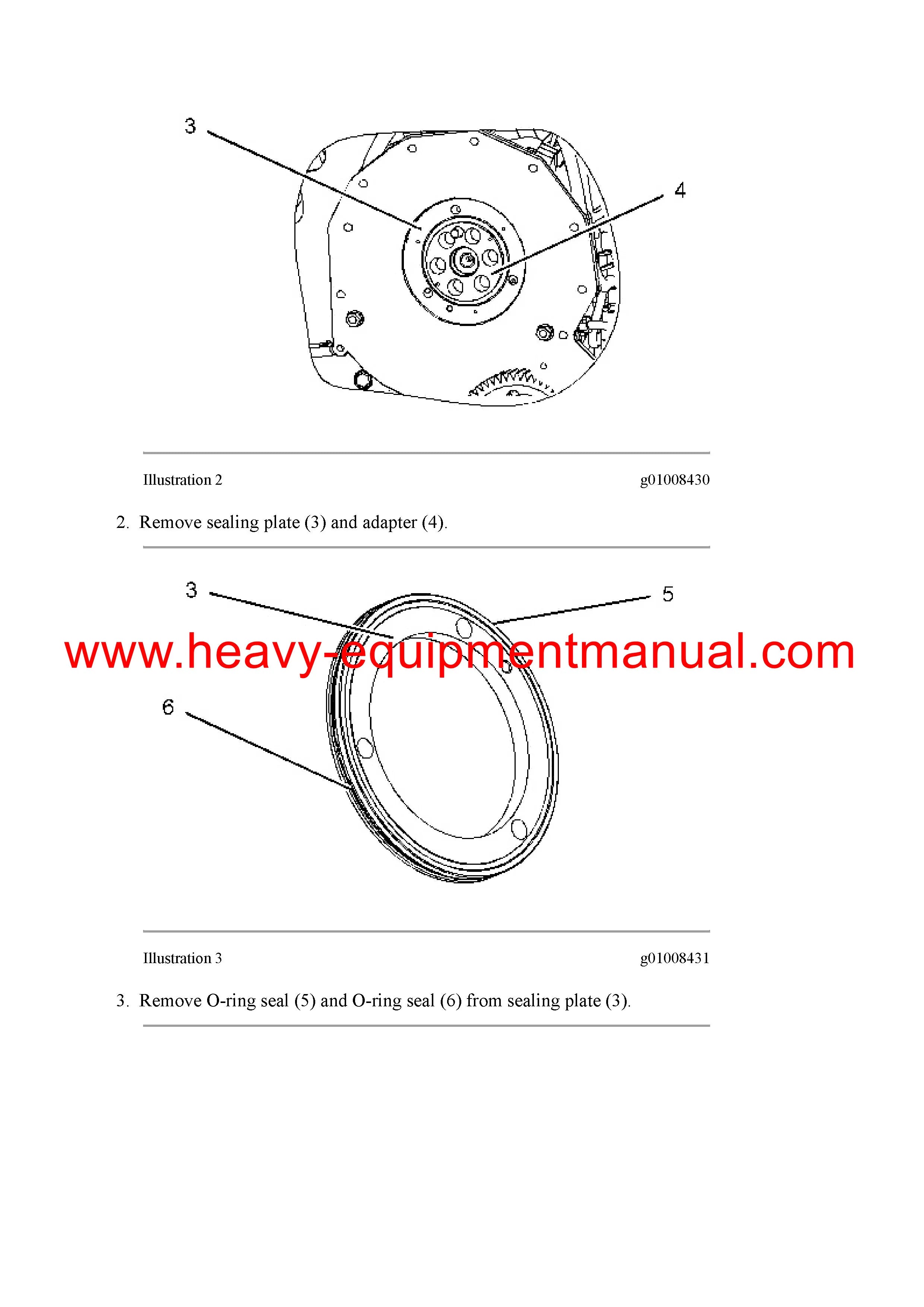 3

4

Illustration 2

g01008430

2. Remove sealing plate (3) and adapter (4).

3

5

www.heavy-equipmentmanual.com

6

Illustration 3

g01008431

3. Remove O-ring seal (5) and O-ring seal (6) from sealing plate (3).