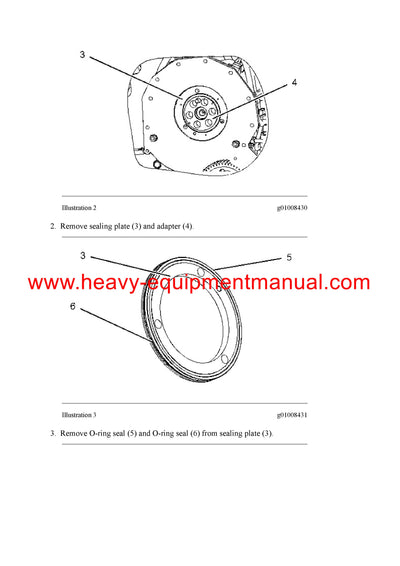 3

4

Illustration 2 g01008430

2. Remove sealing plate (3) and adapter (4).

3

5

www.heavy-equipmentmanual.com

6

Illustration 3 g01008431

3. Remove O-ring seal (5) and O-ring seal (6) from sealing plate (3).