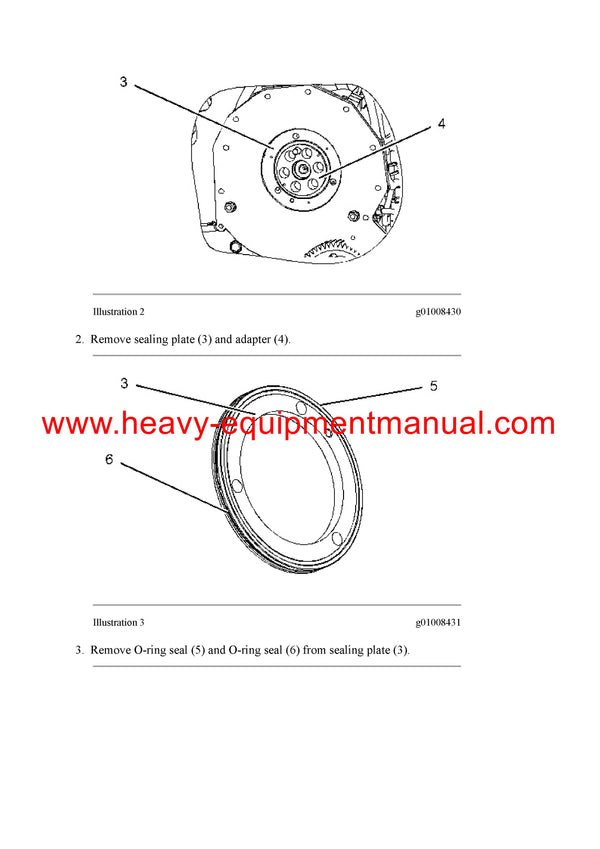 3

4

Illustration 2

g01008430

2. Remove sealing plate (3) and adapter (4).

3

5

www.heavy-equipmentmanual.com

6

Illustration 3

g01008431

3. Remove O-ring seal (5) and O-ring seal (6) from sealing plate (3).