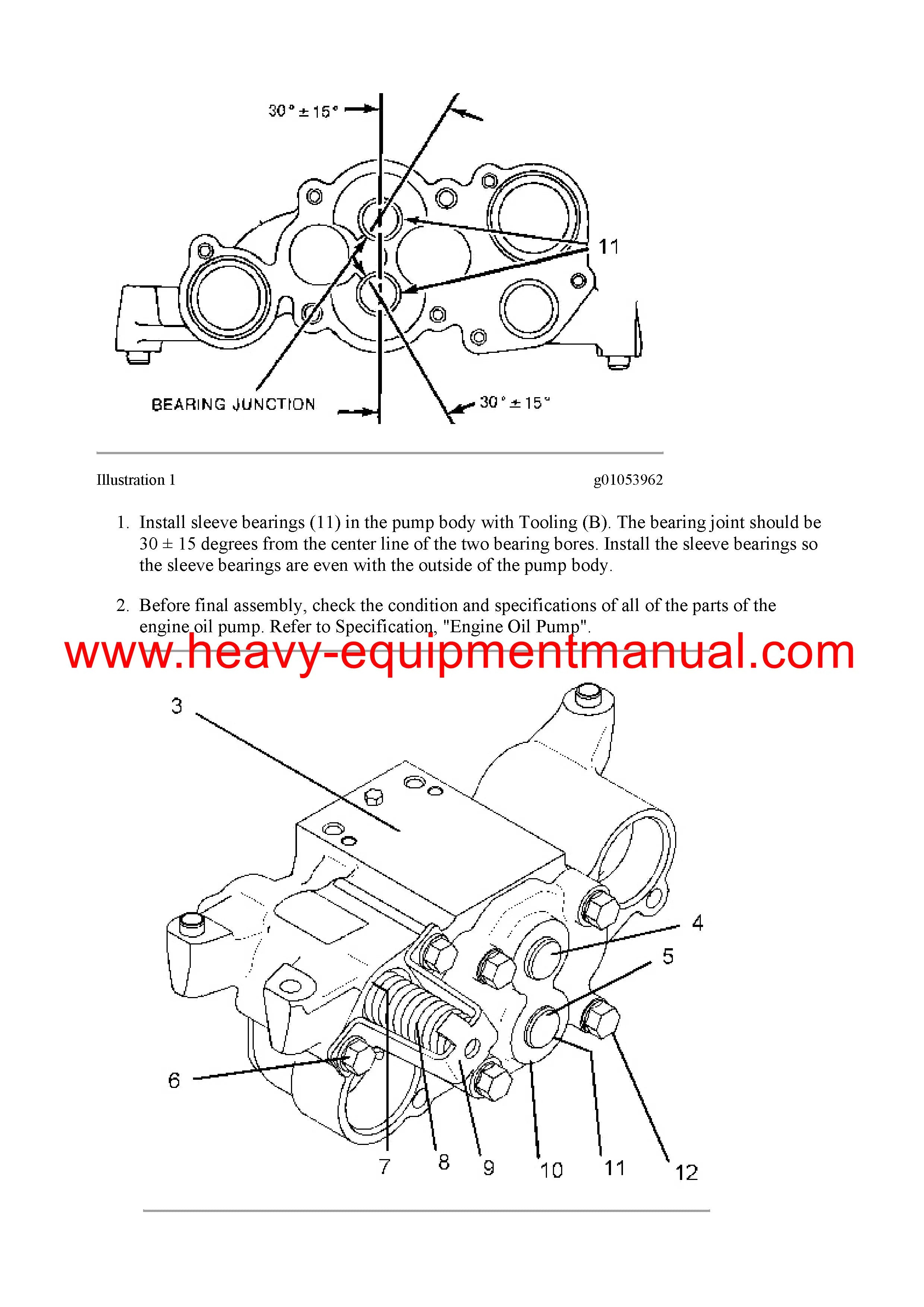 30° ± 15°

11

BEARING JUNCTION

30° ± 15°

Illustration 1 g01053962

1. Install sleeve bearings (11) in the pump body with Tooling (B). The bearing joint should be 30 ± 15 degrees from the center line of the two bearing bores. Install the sleeve bearings so the sleeve bearings are even with the outside of the pump body.

2. Before final assembly, check the condition and specifications of all of the parts of the engine oil pump. Refer to Specification, "Engine Oil Pump".

www.heavy-equipmentmanual.com

3

4

5

6

7 8 9 10 11 12