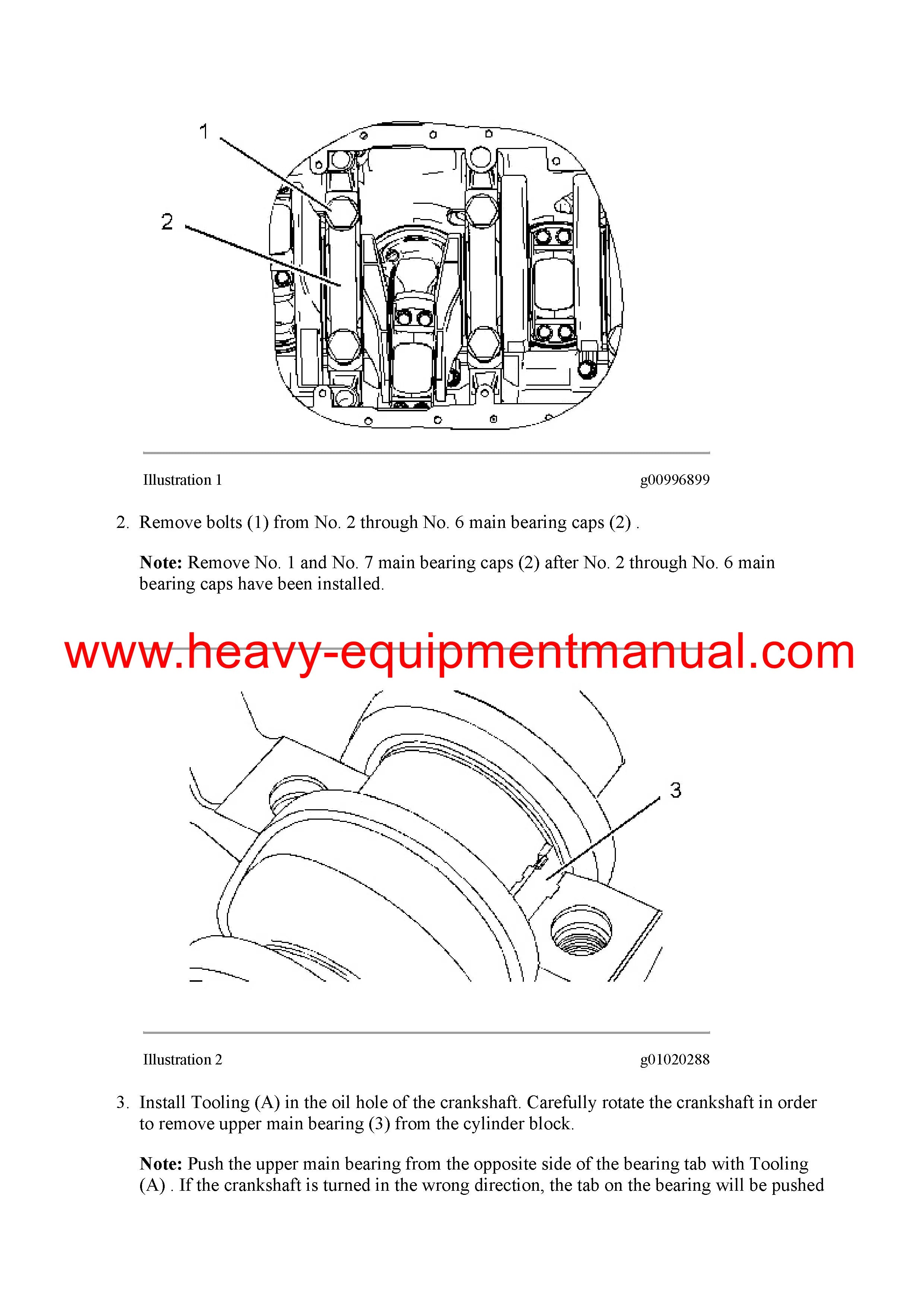 1

2

Illustration 1 g00996899

2. Remove bolts (1) from No. 2 through No. 6 main bearing caps (2) .

Note: Remove No. 1 and No. 7 main bearing caps (2) after No. 2 through No. 6 main bearing caps have been installed.

www.heavy-equipmentmanual.com

3

Illustration 2 g01020288

3. Install Tooling (A) in the oil hole of the crankshaft. Carefully rotate the crankshaft in order to remove upper main bearing (3) from the cylinder block.

Note: Push the upper main bearing from the opposite side of the bearing tab with Tooling (A) . If the crankshaft is turned in the wrong direction, the tab on the bearing will be pushed