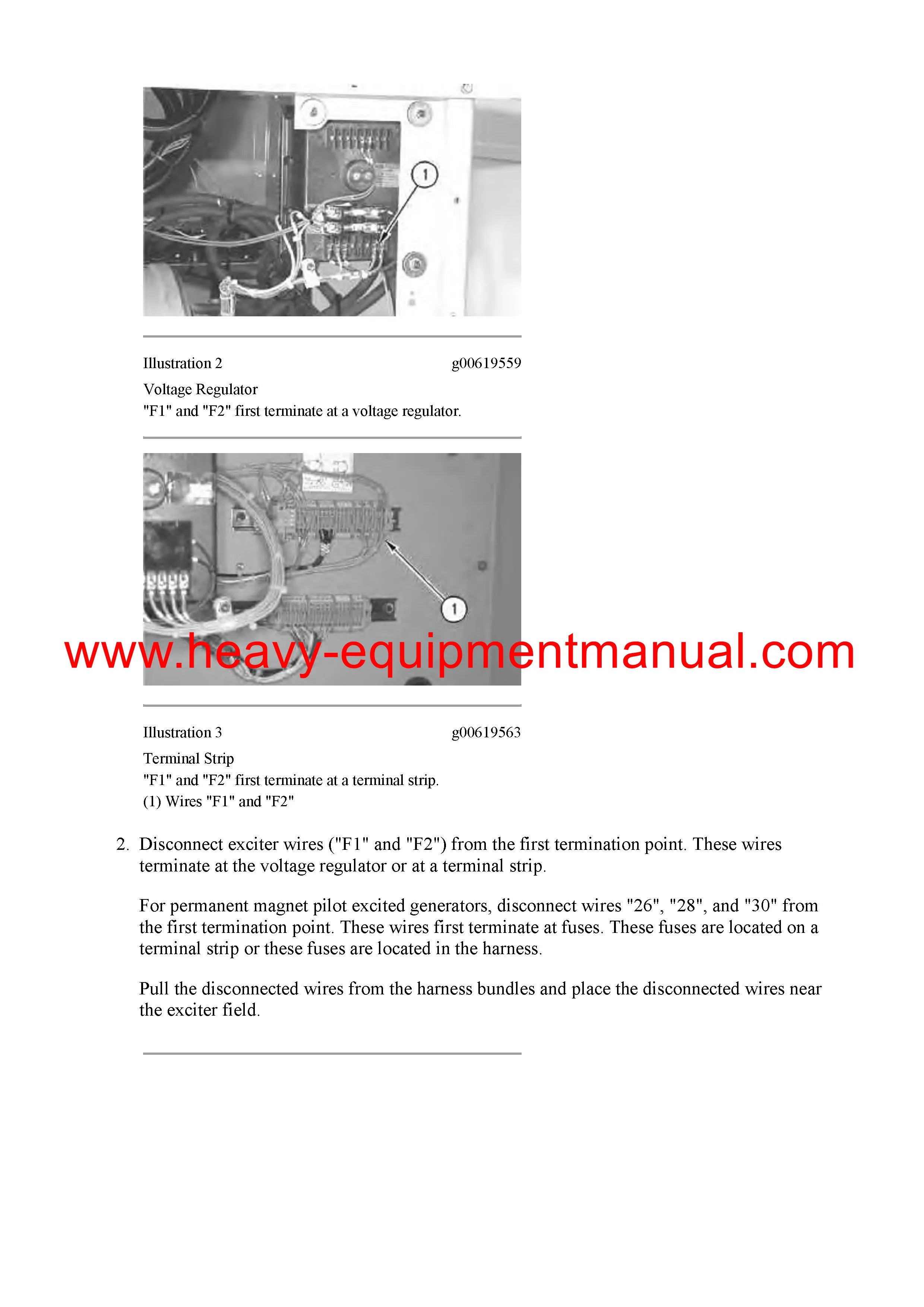 1

Illustration 2 g00619559

Voltage Regulator

"F1" and "F2" first terminate at a voltage regulator.

1

www.heavy-equipmentmanual.com

Illustration 3 g00619563

Terminal Strip

"F1" and "F2" first terminate at a terminal strip.

(1) Wires "F1" and "F2"

2. Disconnect exciter wires ("F1" and "F2") from the first termination point. These wires terminate at the voltage regulator or at a terminal strip.

For permanent magnet pilot excited generators, disconnect wires "26", "28", and "30" from the first termination point. These wires first terminate at fuses. These fuses are located on a terminal strip or these fuses are located in the harness.

Pull the disconnected wires from the harness bundles and place the disconnected wires near the exciter field.