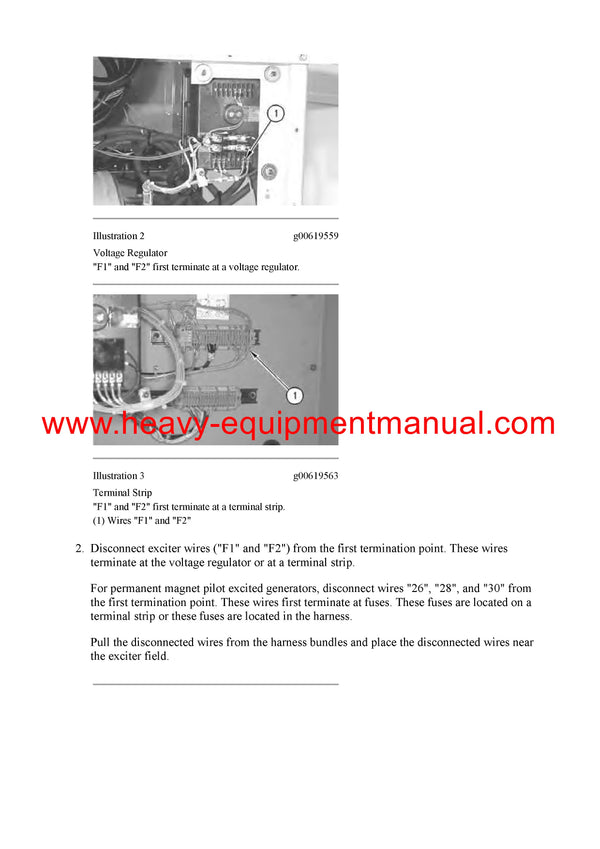 1

Illustration 2 g00619559

Voltage Regulator

"F1" and "F2" first terminate at a voltage regulator.

1

www.heavy-equipmentmanual.com

Illustration 3 g00619563

Terminal Strip

"F1" and "F2" first terminate at a terminal strip.

(1) Wires "F1" and "F2"

2. Disconnect exciter wires ("F1" and "F2") from the first termination point. These wires terminate at the voltage regulator or at a terminal strip.

For permanent magnet pilot excited generators, disconnect wires "26", "28", and "30" from the first termination point. These wires first terminate at fuses. These fuses are located on a terminal strip or these fuses are located in the harness.

Pull the disconnected wires from the harness bundles and place the disconnected wires near the exciter field.