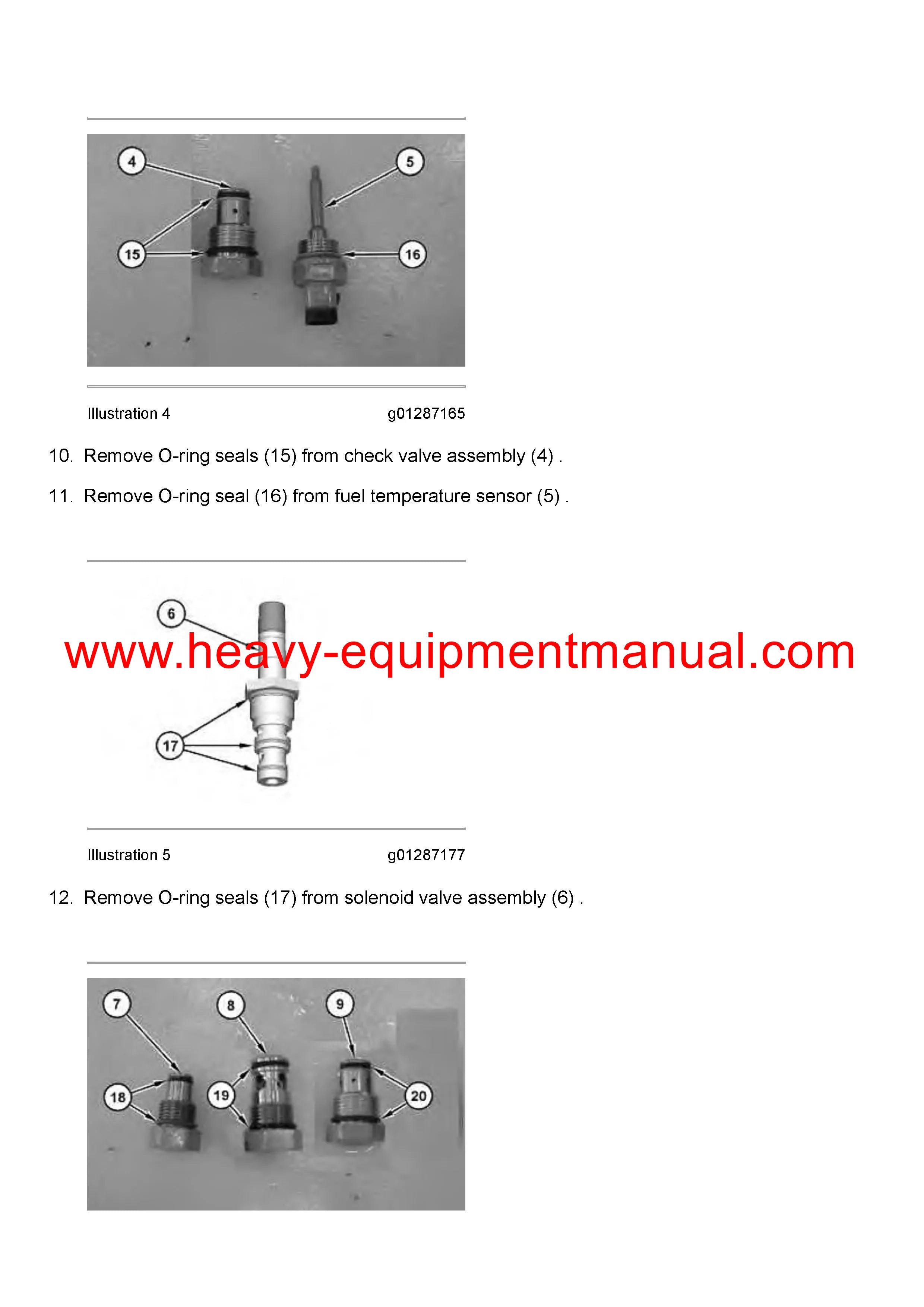 4
5
15
16

Illustration 4 g01287165

10. Remove O-ring seals (15) from check valve assembly (4) .

11. Remove O-ring seal (16) from fuel temperature sensor (5) .

6
www.heavy-equipmentmanual.com
17

Illustration 5 g01287177

12. Remove O-ring seals (17) from solenoid valve assembly (6) .

7
8
9
18
19
20