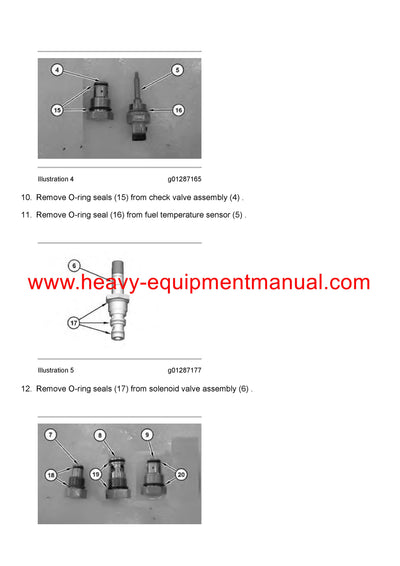 4

5

15

16

Illustration 4 g01287165

10. Remove O-ring seals (15) from check valve assembly (4) .

11. Remove O-ring seal (16) from fuel temperature sensor (5) .

6

www.heavy-equipmentmanual.com

17

Illustration 5 g01287177

12. Remove O-ring seals (17) from solenoid valve assembly (6) .

7

8

9

18

19

20