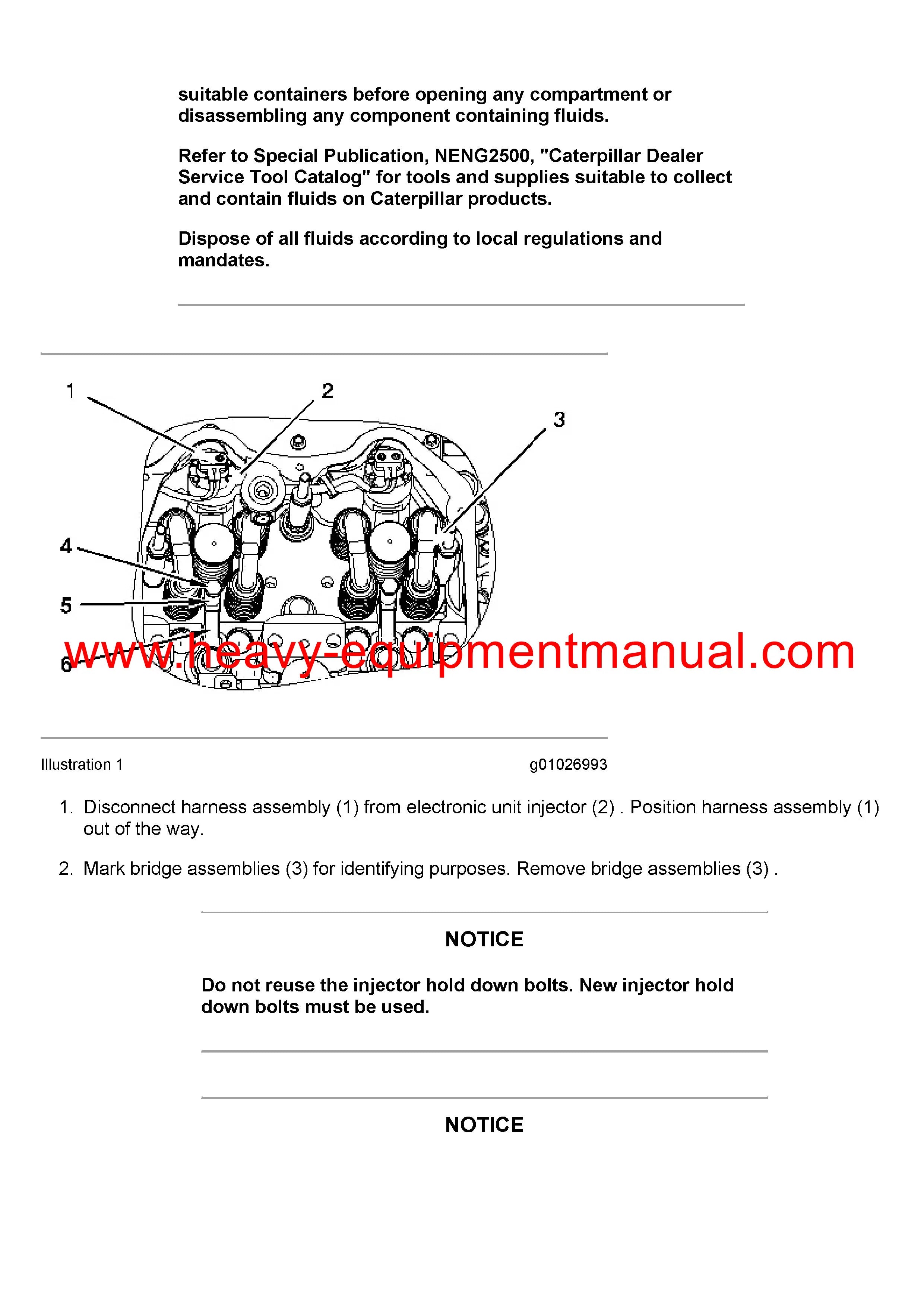 suitable containers before opening any compartment or disassembling any component containing fluids.

Refer to Special Publication, NENG2500, "Caterpillar Dealer Service Tool Catalog" for tools and supplies suitable to collect and contain fluids on Caterpillar products.

Dispose of all fluids according to local regulations and mandates.

1
2
3
4
5
6
www.heavy-equipmentmanual.com

Illustration 1
g01026993

1. Disconnect harness assembly (1) from electronic unit injector (2) . Position harness assembly (1) out of the way.

2. Mark bridge assemblies (3) for identifying purposes. Remove bridge assemblies (3) .

NOTICE

Do not reuse the injector hold down bolts. New injector hold down bolts must be used.

NOTICE