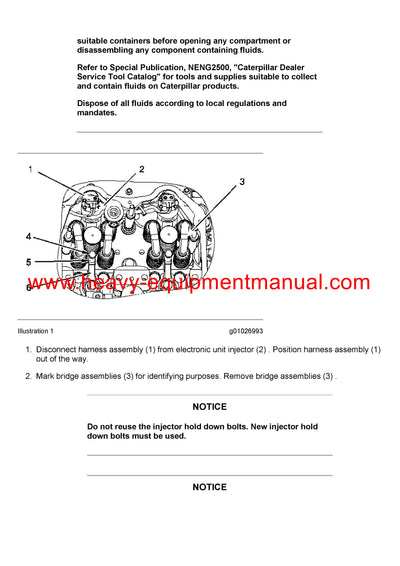 suitable containers before opening any compartment or disassembling any component containing fluids.

Refer to Special Publication, NENG2500, "Caterpillar Dealer Service Tool Catalog" for tools and supplies suitable to collect and contain fluids on Caterpillar products.

Dispose of all fluids according to local regulations and mandates.

1
2
3
4
5
6

www.heavy-equipmentmanual.com

Illustration 1

g01026993

1. Disconnect harness assembly (1) from electronic unit injector (2) . Position harness assembly (1) out of the way.

2. Mark bridge assemblies (3) for identifying purposes. Remove bridge assemblies (3) .

NOTICE

Do not reuse the injector hold down bolts. New injector hold down bolts must be used.

NOTICE