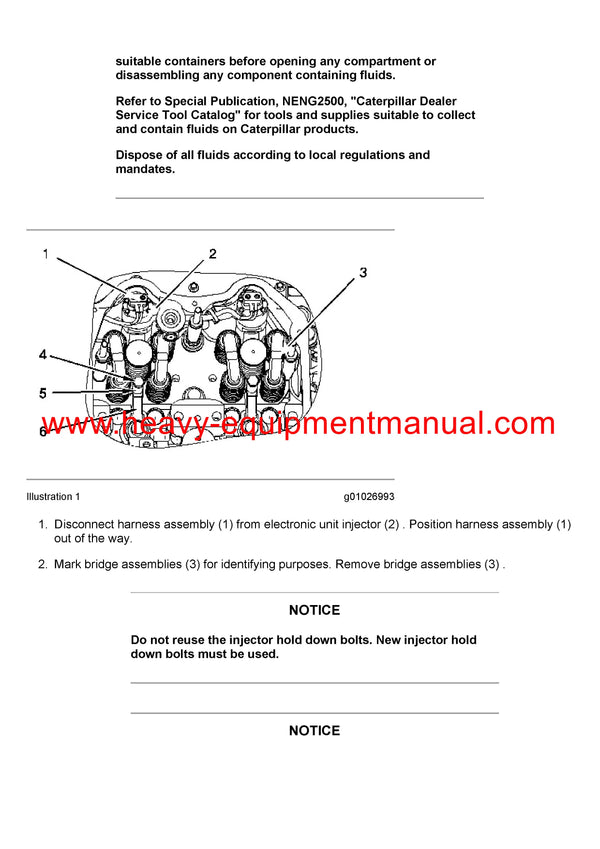 suitable containers before opening any compartment or disassembling any component containing fluids.

Refer to Special Publication, NENG2500, "Caterpillar Dealer Service Tool Catalog" for tools and supplies suitable to collect and contain fluids on Caterpillar products.

Dispose of all fluids according to local regulations and mandates.

1
2
3
4
5
6

www.heavy-equipmentmanual.com

Illustration 1

g01026993

1. Disconnect harness assembly (1) from electronic unit injector (2) . Position harness assembly (1) out of the way.

2. Mark bridge assemblies (3) for identifying purposes. Remove bridge assemblies (3) .

NOTICE

Do not reuse the injector hold down bolts. New injector hold down bolts must be used.

NOTICE