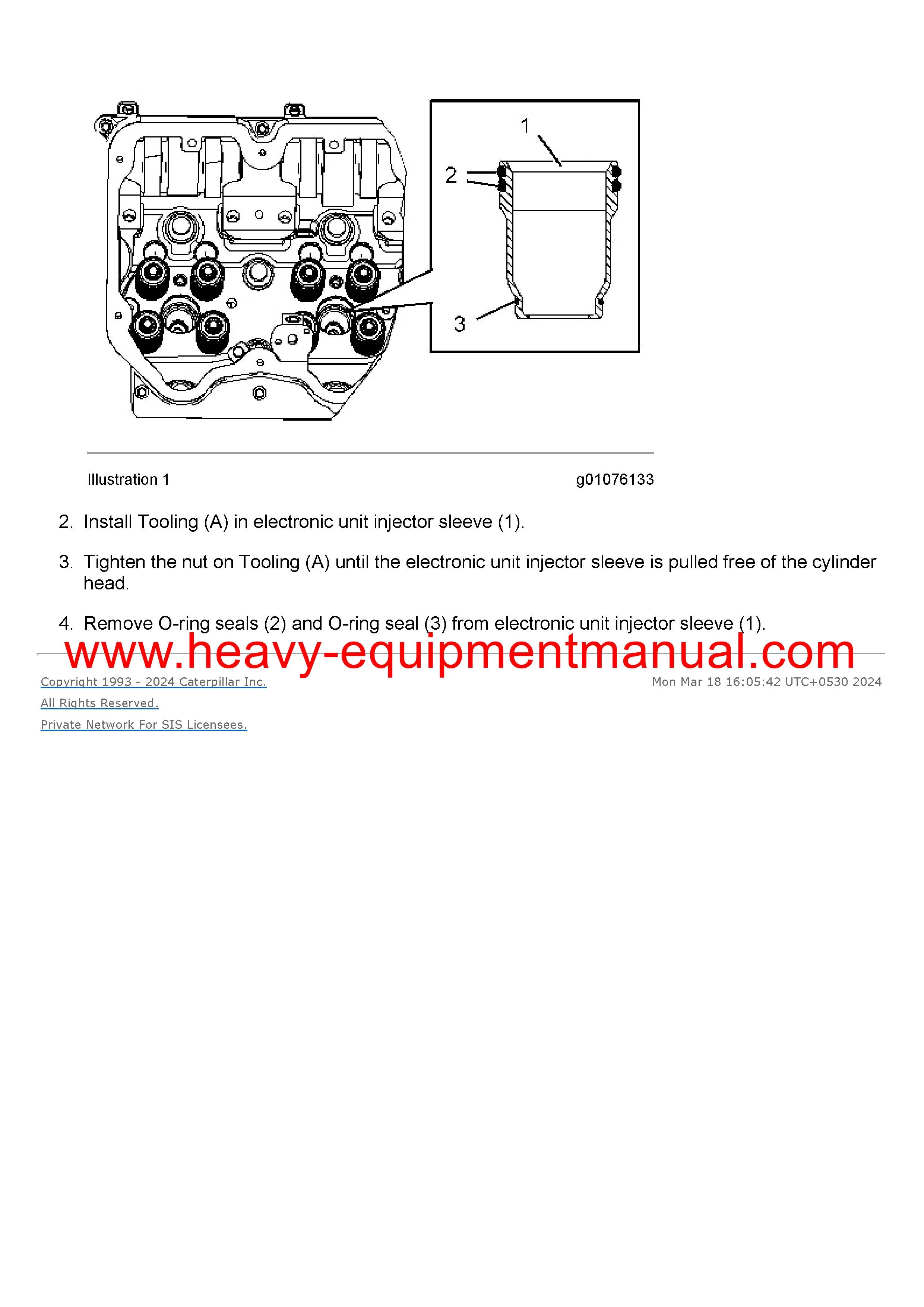 1
2
3

Illustration 1 g01076133

2. Install Tooling (A) in electronic unit injector sleeve (1).

3. Tighten the nut on Tooling (A) until the electronic unit injector sleeve is pulled free of the cylinder head.

4. Remove O-ring seals (2) and O-ring seal (3) from electronic unit injector sleeve (1).

www.heavy-equipmentmanual.com

Copyright 1993 - 2024 Caterpillar Inc.
All Rights Reserved.
Private Network For SIS Licensees.

Mon Mar 18 16:05:42 UTC+0530 2024