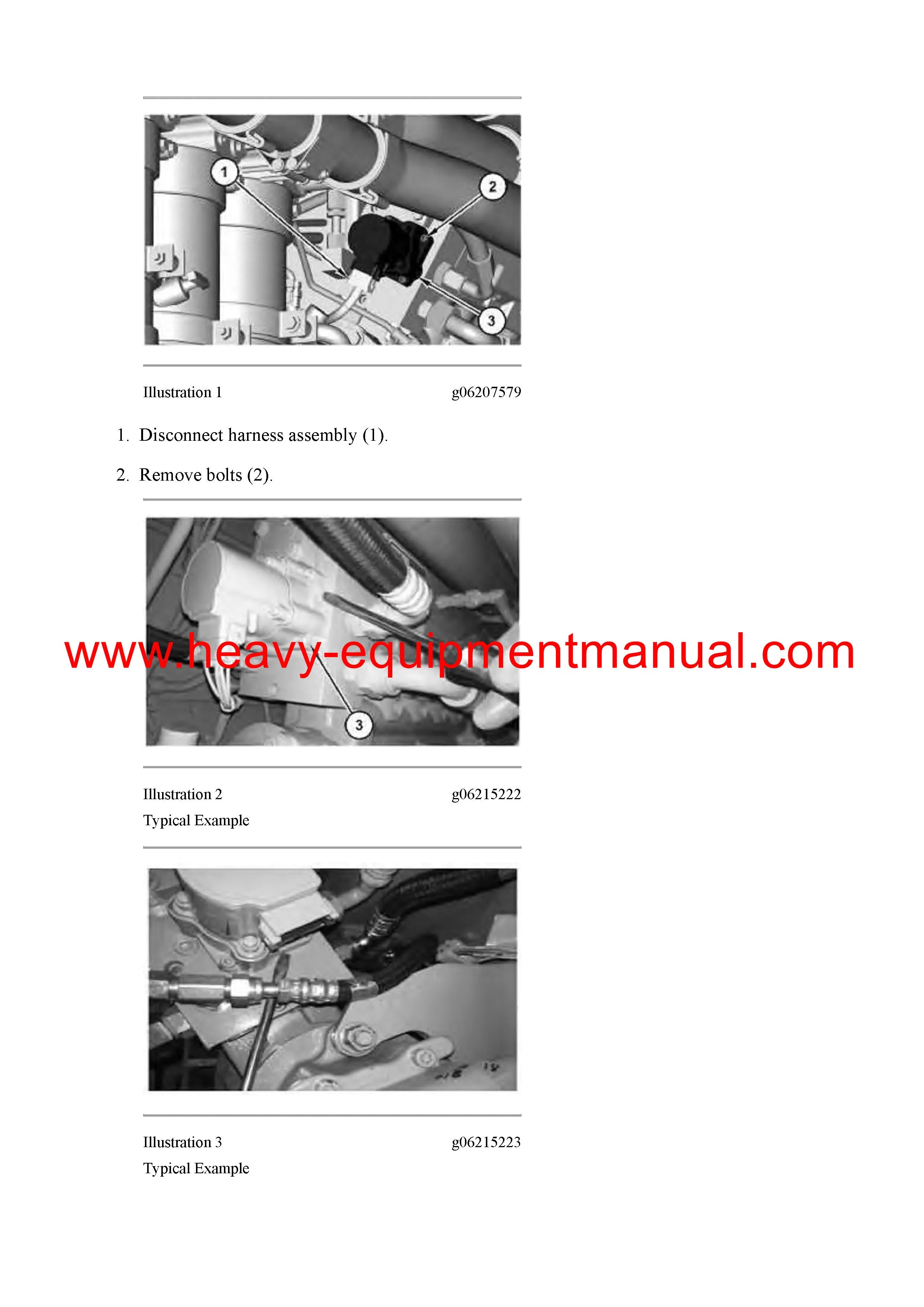 1

2

3

Illustration 1 g06207579

1. Disconnect harness assembly (1).

2. Remove bolts (2).

www.heavy-equipmentmanual.com

3

Illustration 2 g06215222

Typical Example

Illustration 3 g06215223

Typical Example