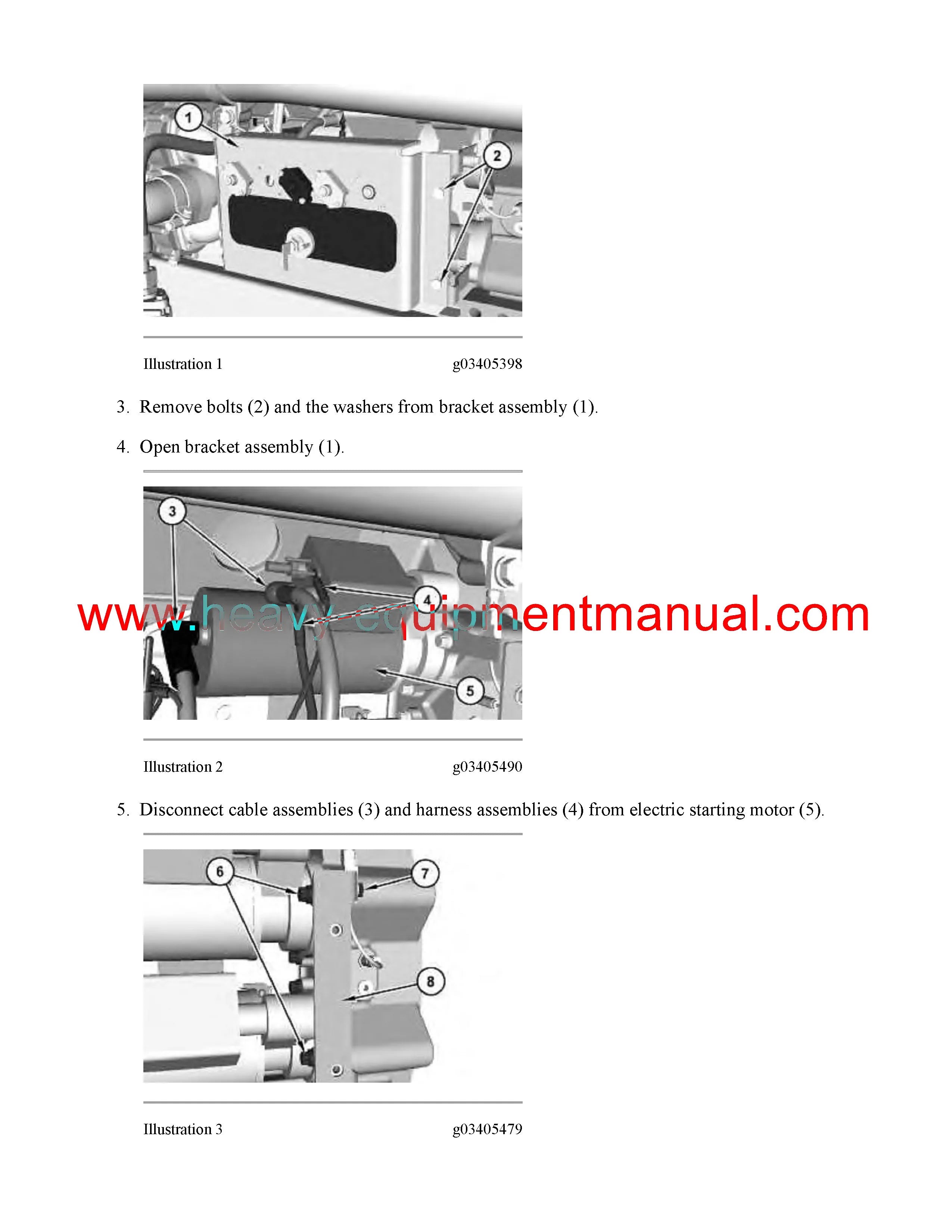 1

2

Illustration 1 g03405398

3. Remove bolts (2) and the washers from bracket assembly (1).

4. Open bracket assembly (1).

3

4

5

www.heavy-equipmentmanual.com

Illustration 2 g03405490

5. Disconnect cable assemblies (3) and harness assemblies (4) from electric starting motor (5).

6

7

8

Illustration 3 g03405479