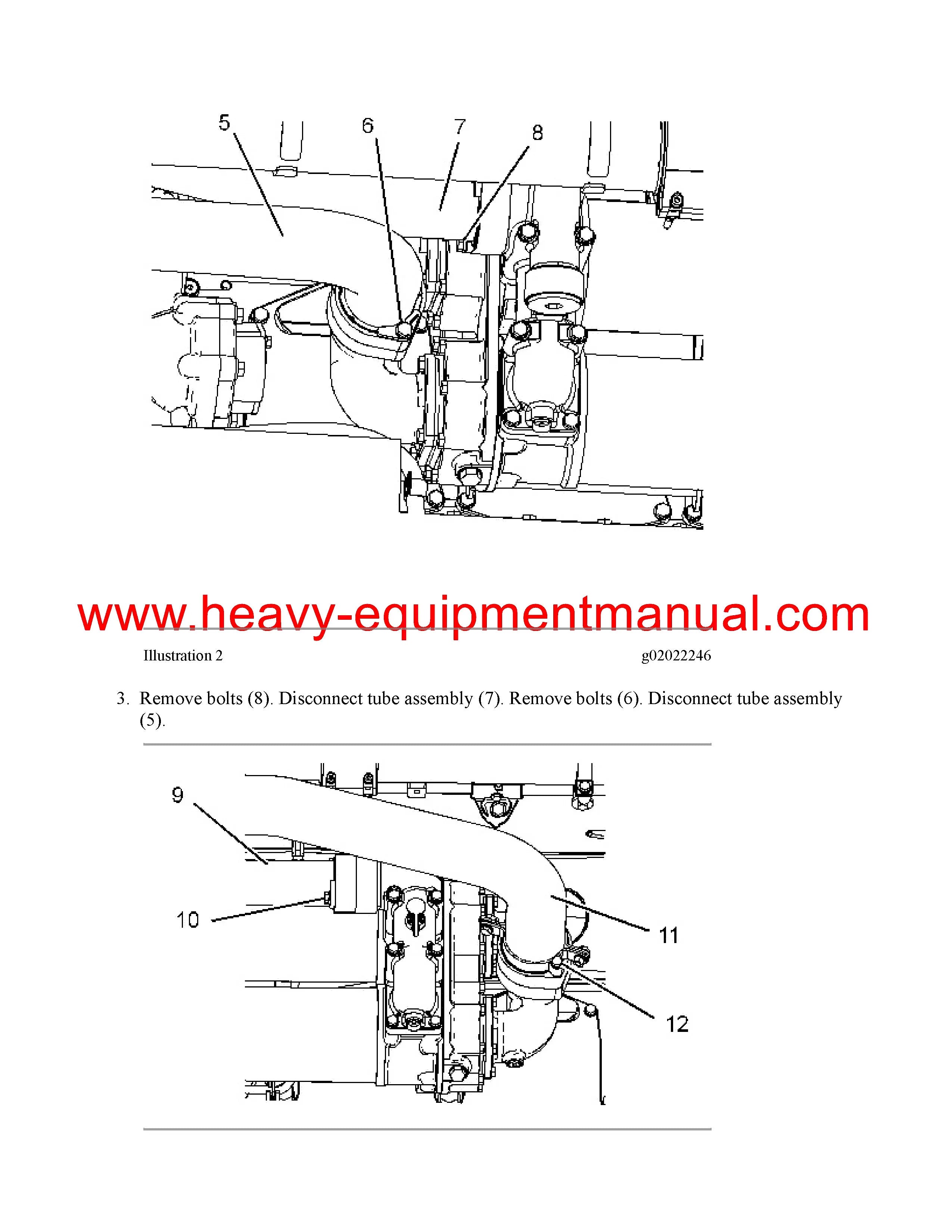 5
6
7
8

www.heavy-equipmentmanual.com

Illustration 2 g02022246

3. Remove bolts (8). Disconnect tube assembly (7). Remove bolts (6). Disconnect tube assembly (5).

9
10
11
12