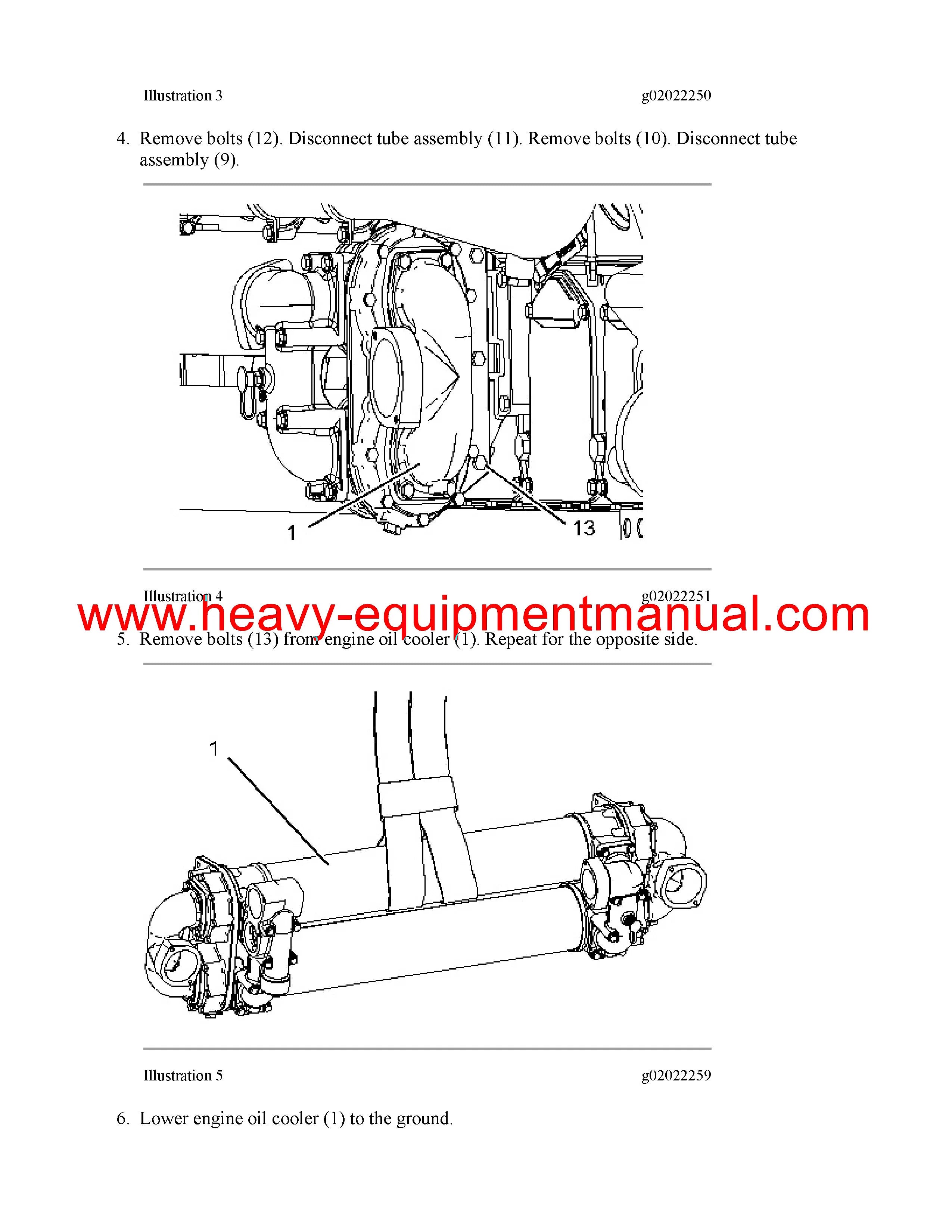 Illustration 3 g02022250

4. Remove bolts (12). Disconnect tube assembly (11). Remove bolts (10). Disconnect tube assembly (9).

1

13

Illustration 4 g02022251

www.heavy-equipmentmanual.com

5. Remove bolts (13) from engine oil cooler (1). Repeat for the opposite side.

1

Illustration 5 g02022259

6. Lower engine oil cooler (1) to the ground.