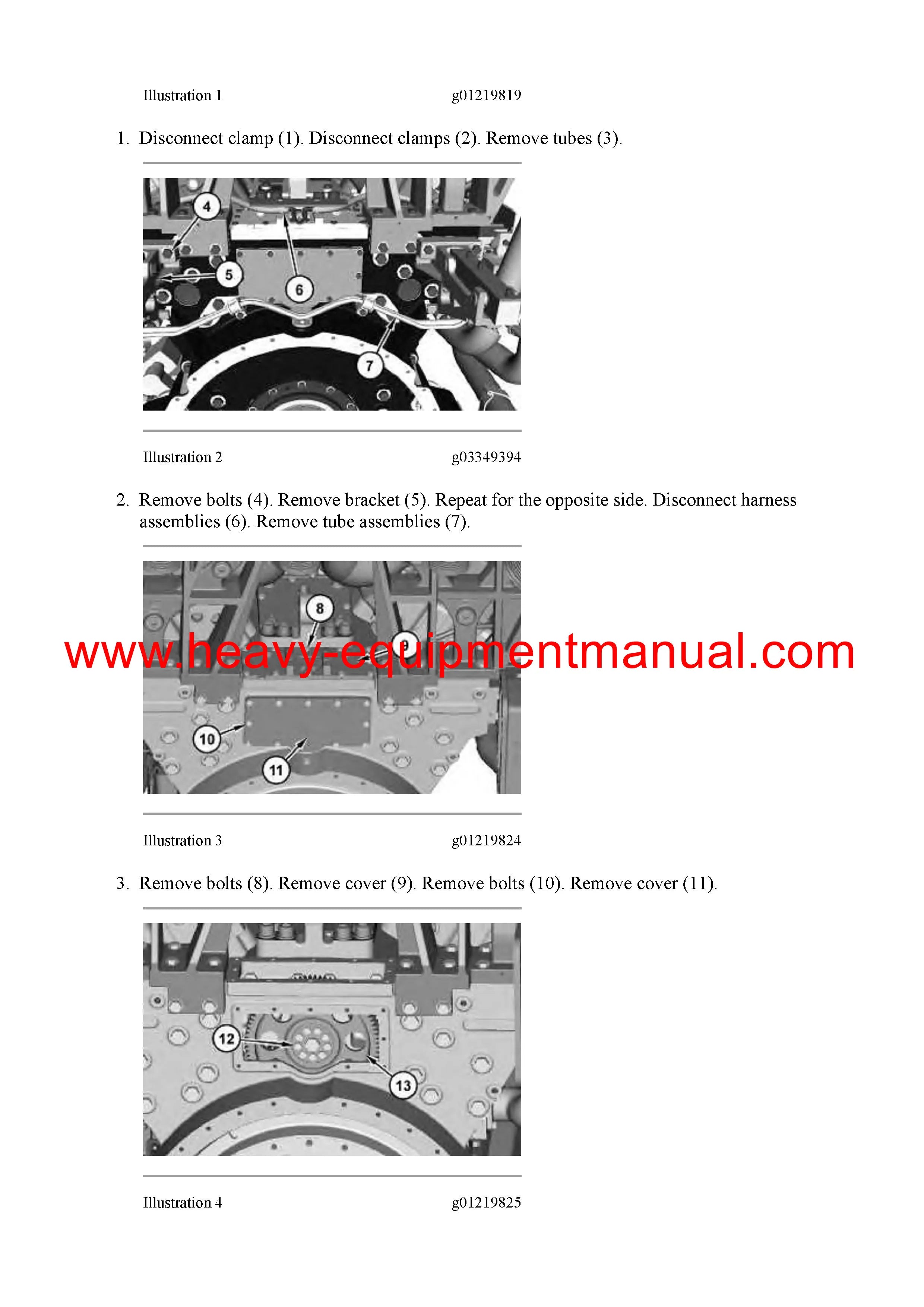 Illustration 1 g01219819

1. Disconnect clamp (1). Disconnect clamps (2). Remove tubes (3).

4
5
6
7

Illustration 2 g03349394

2. Remove bolts (4). Remove bracket (5). Repeat for the opposite side. Disconnect harness assemblies (6). Remove tube assemblies (7).

8
9
10
11

www.heavy-equipmentmanual.com

Illustration 3 g01219824

3. Remove bolts (8). Remove cover (9). Remove bolts (10). Remove cover (11).

12
13

Illustration 4 g01219825