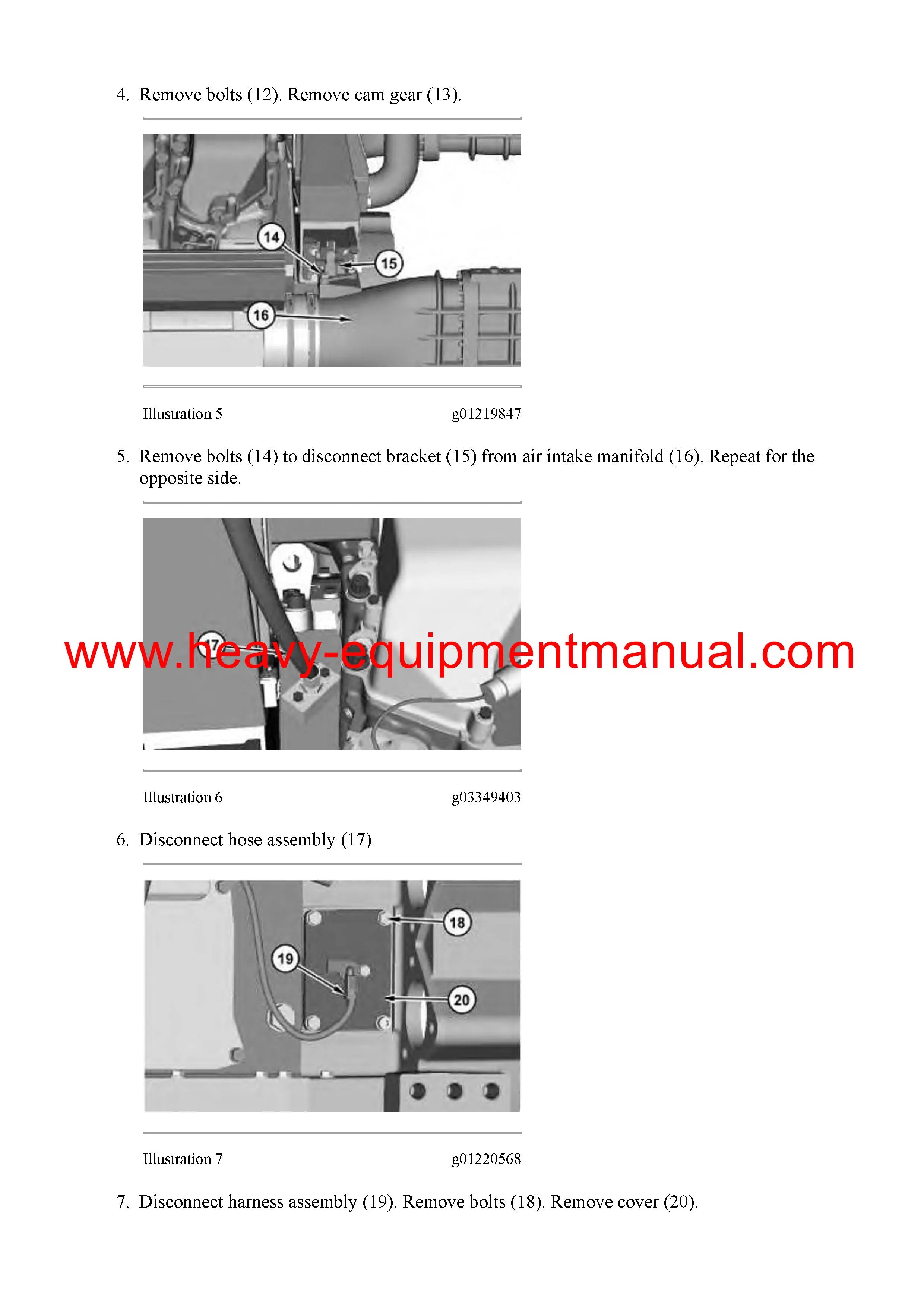 4. Remove bolts (12). Remove cam gear (13).

14

15

16

Illustration 5 g01219847

5. Remove bolts (14) to disconnect bracket (15) from air intake manifold (16). Repeat for the opposite side.

17

www.heavy-equipmentmanual.com

Illustration 6 g03349403

6. Disconnect hose assembly (17).

18

19

20

Illustration 7 g01220568

7. Disconnect harness assembly (19). Remove bolts (18). Remove cover (20).