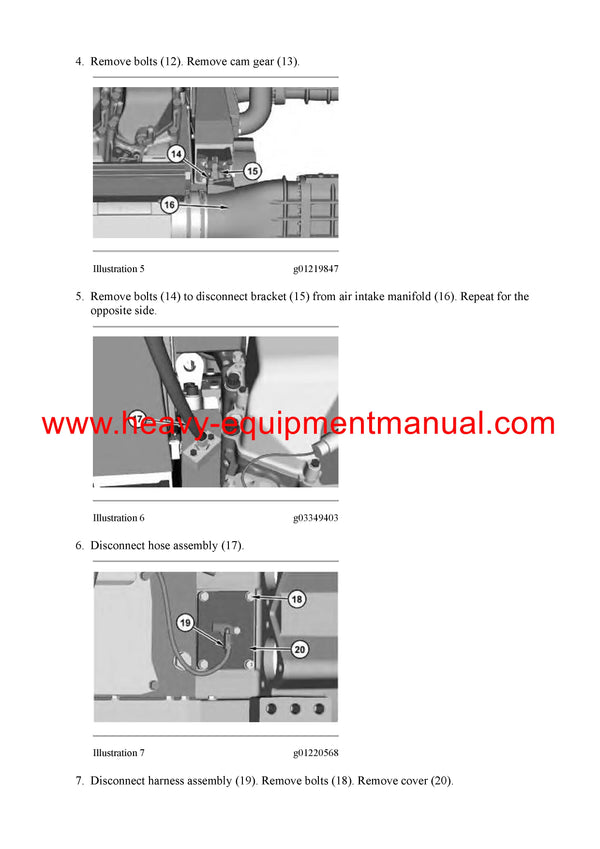 4. Remove bolts (12). Remove cam gear (13).

14
15
16

Illustration 5 g01219847

5. Remove bolts (14) to disconnect bracket (15) from air intake manifold (16). Repeat for the opposite side.

17

www.heavy-equipmentmanual.com

Illustration 6 g03349403

6. Disconnect hose assembly (17).

18
19
20

Illustration 7 g01220568

7. Disconnect harness assembly (19). Remove bolts (18). Remove cover (20).