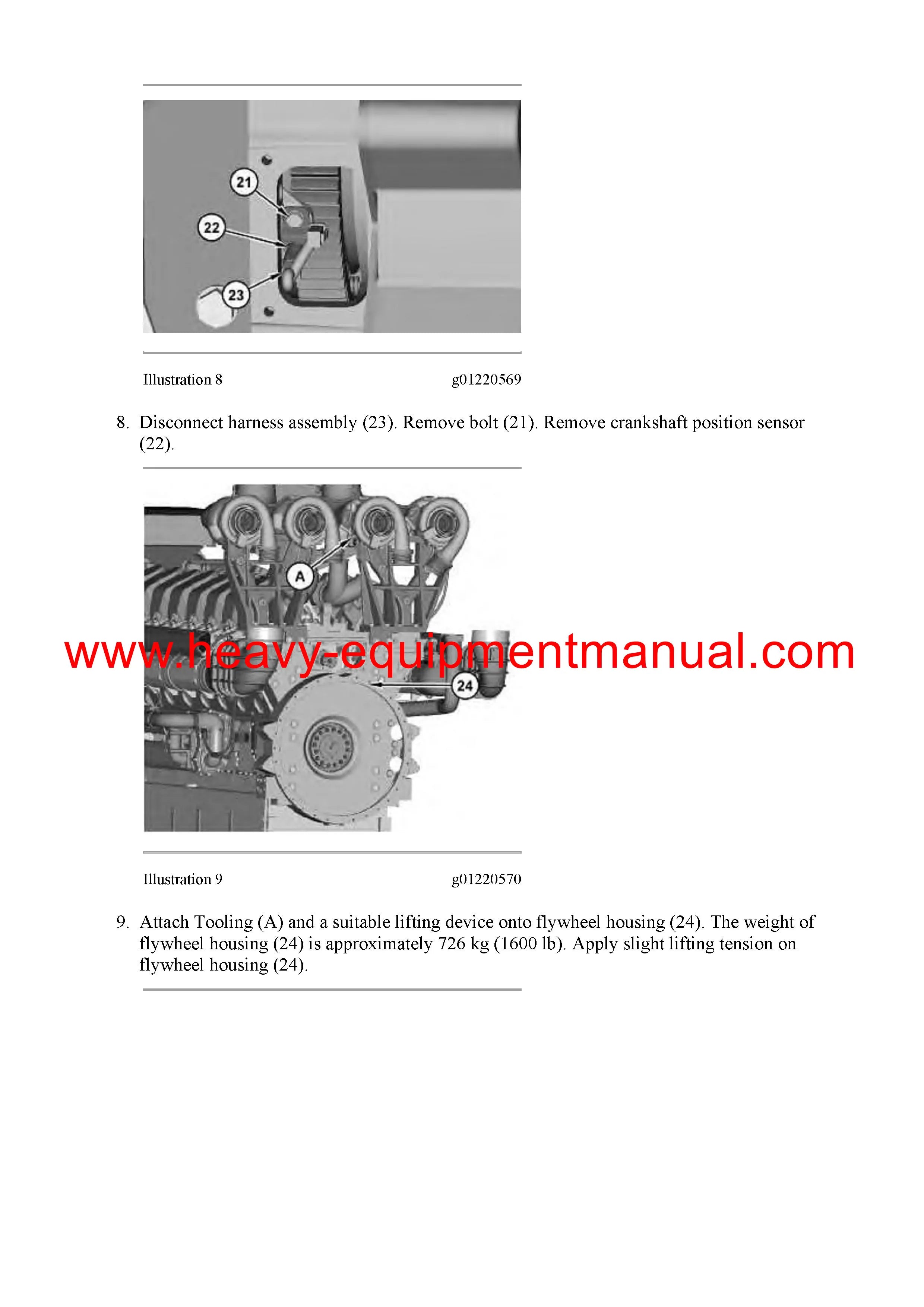 21

22

23

Illustration 8 g01220569

8. Disconnect harness assembly (23). Remove bolt (21). Remove crankshaft position sensor (22).

A

www.heavy-equipmentmanual.com

24

Illustration 9 g01220570

9. Attach Tooling (A) and a suitable lifting device onto flywheel housing (24). The weight of flywheel housing (24) is approximately 726 kg (1600 lb). Apply slight lifting tension on flywheel housing (24).