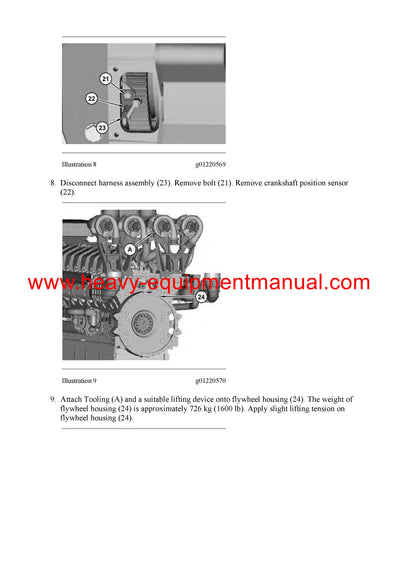 21
22
23

Illustration 8 g01220569

8. Disconnect harness assembly (23). Remove bolt (21). Remove crankshaft position sensor (22).

A
24

www.heavy-equipmentmanual.com

Illustration 9 g01220570

9. Attach Tooling (A) and a suitable lifting device onto flywheel housing (24). The weight of flywheel housing (24) is approximately 726 kg (1600 lb). Apply slight lifting tension on flywheel housing (24).