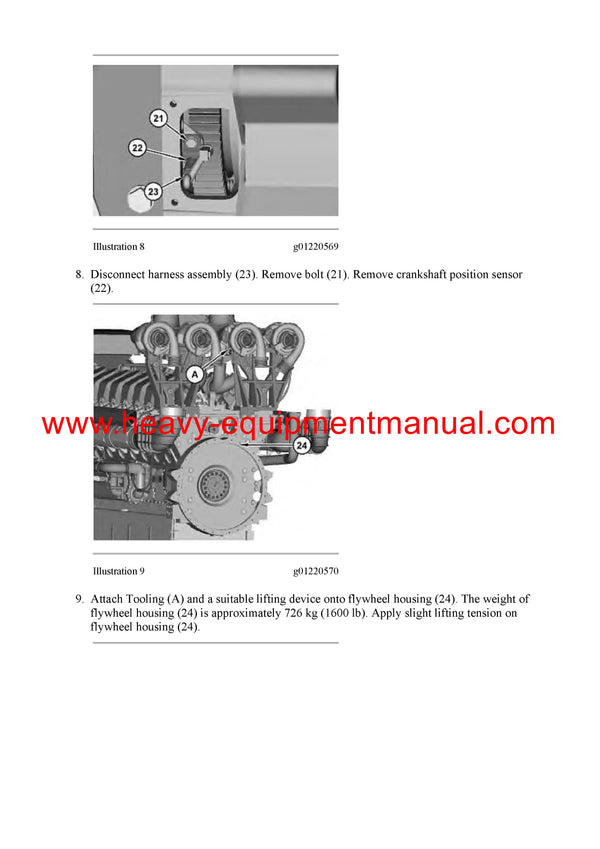 21

22

23

Illustration 8 g01220569

8. Disconnect harness assembly (23). Remove bolt (21). Remove crankshaft position sensor (22).

A

24

www.heavy-equipmentmanual.com

Illustration 9 g01220570

9. Attach Tooling (A) and a suitable lifting device onto flywheel housing (24). The weight of flywheel housing (24) is approximately 726 kg (1600 lb). Apply slight lifting tension on flywheel housing (24).