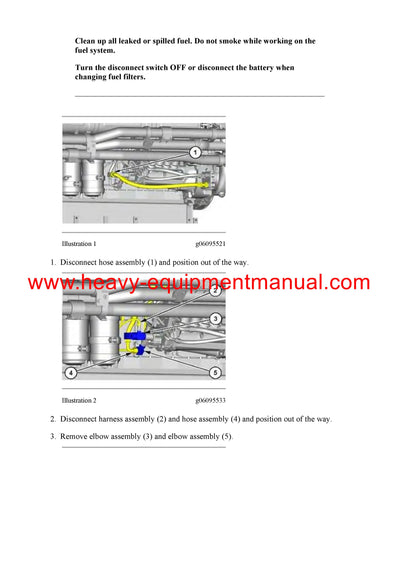 Clean up all leaked or spilled fuel. Do not smoke while working on the fuel system.

Turn the disconnect switch OFF or disconnect the battery when changing fuel filters.

1

Illustration 1 g06095521

1. Disconnect hose assembly (1) and position out of the way.

www.heavy-equipmentmanual.com

2

3

4

5

Illustration 2 g06095533

2. Disconnect harness assembly (2) and hose assembly (4) and position out of the way.

3. Remove elbow assembly (3) and elbow assembly (5).