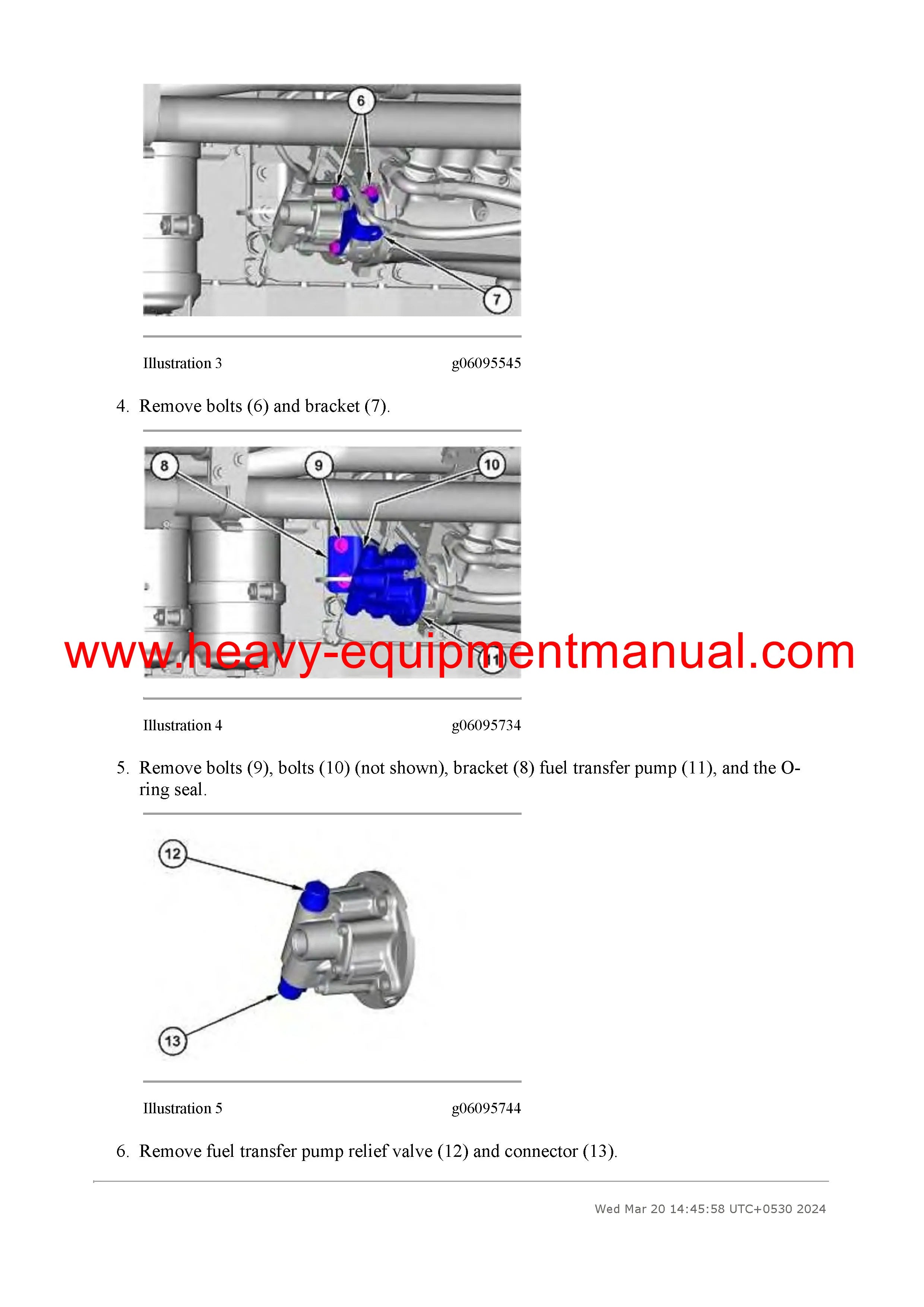 6

7

Illustration 3 g06095545

4. Remove bolts (6) and bracket (7).

8

9

10

11

www.heavy-equipmentmanual.com

Illustration 4 g06095734

5. Remove bolts (9), bolts (10) (not shown), bracket (8) fuel transfer pump (11), and the O-ring seal.

12

13

Illustration 5 g06095744

6. Remove fuel transfer pump relief valve (12) and connector (13).

Wed Mar 20 14:45:58 UTC+0530 2024