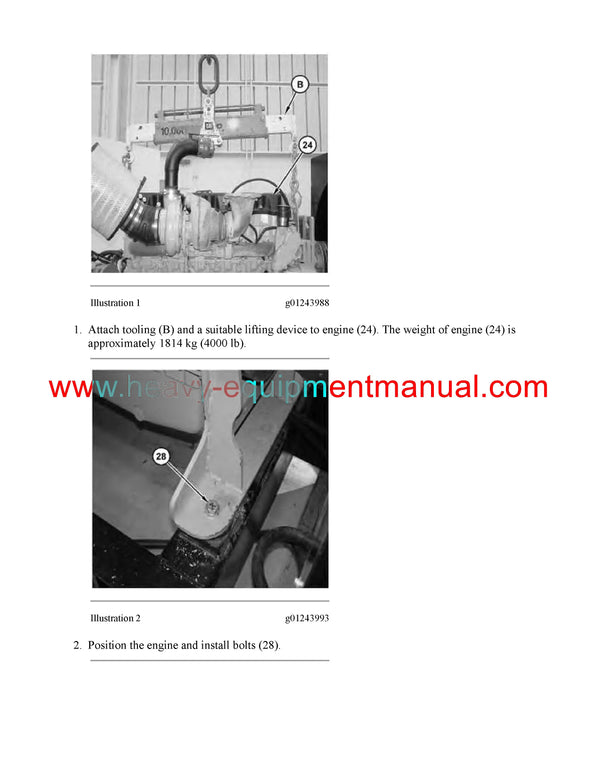 B

24

Illustration 1 g01243988

1. Attach tooling (B) and a suitable lifting device to engine (24). The weight of engine (24) is approximately 1814 kg (4000 lb).

www.heavy-equipmentmanual.com

28

Illustration 2 g01243993

2. Position the engine and install bolts (28).