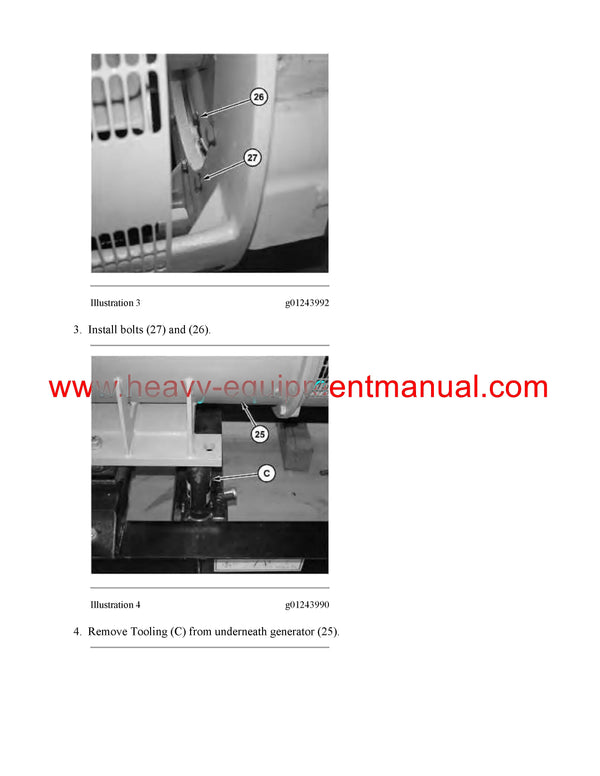 26

27

Illustration 3 g01243992

3. Install bolts (27) and (26).

www.heavy-equipmentmanual.com

25

C

Illustration 4 g01243990

4. Remove Tooling (C) from underneath generator (25).