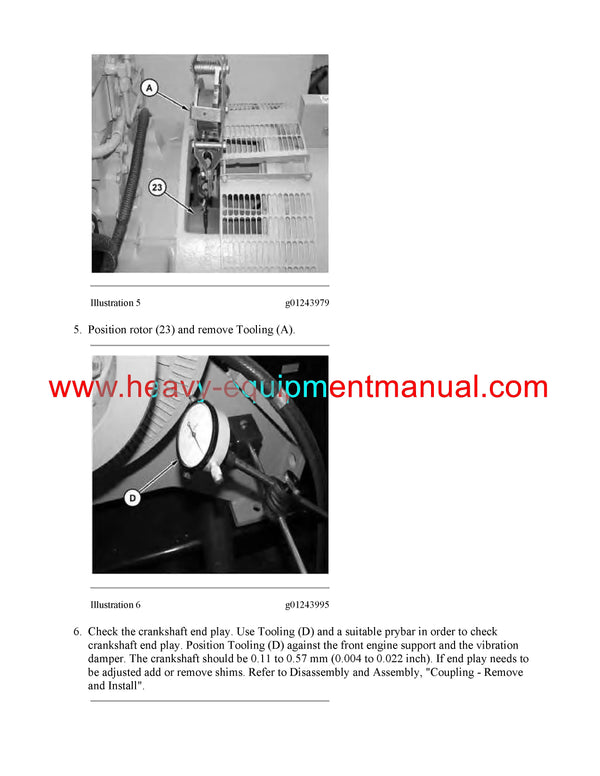 A

23

Illustration 5 g01243979

5. Position rotor (23) and remove Tooling (A).

www.heavy-equipmentmanual.com

D

Illustration 6 g01243995

6. Check the crankshaft end play. Use Tooling (D) and a suitable prybar in order to check crankshaft end play. Position Tooling (D) against the front engine support and the vibration damper. The crankshaft should be 0.11 to 0.57 mm (0.004 to 0.022 inch). If end play needs to be adjusted add or remove shims. Refer to Disassembly and Assembly, "Coupling - Remove and Install".