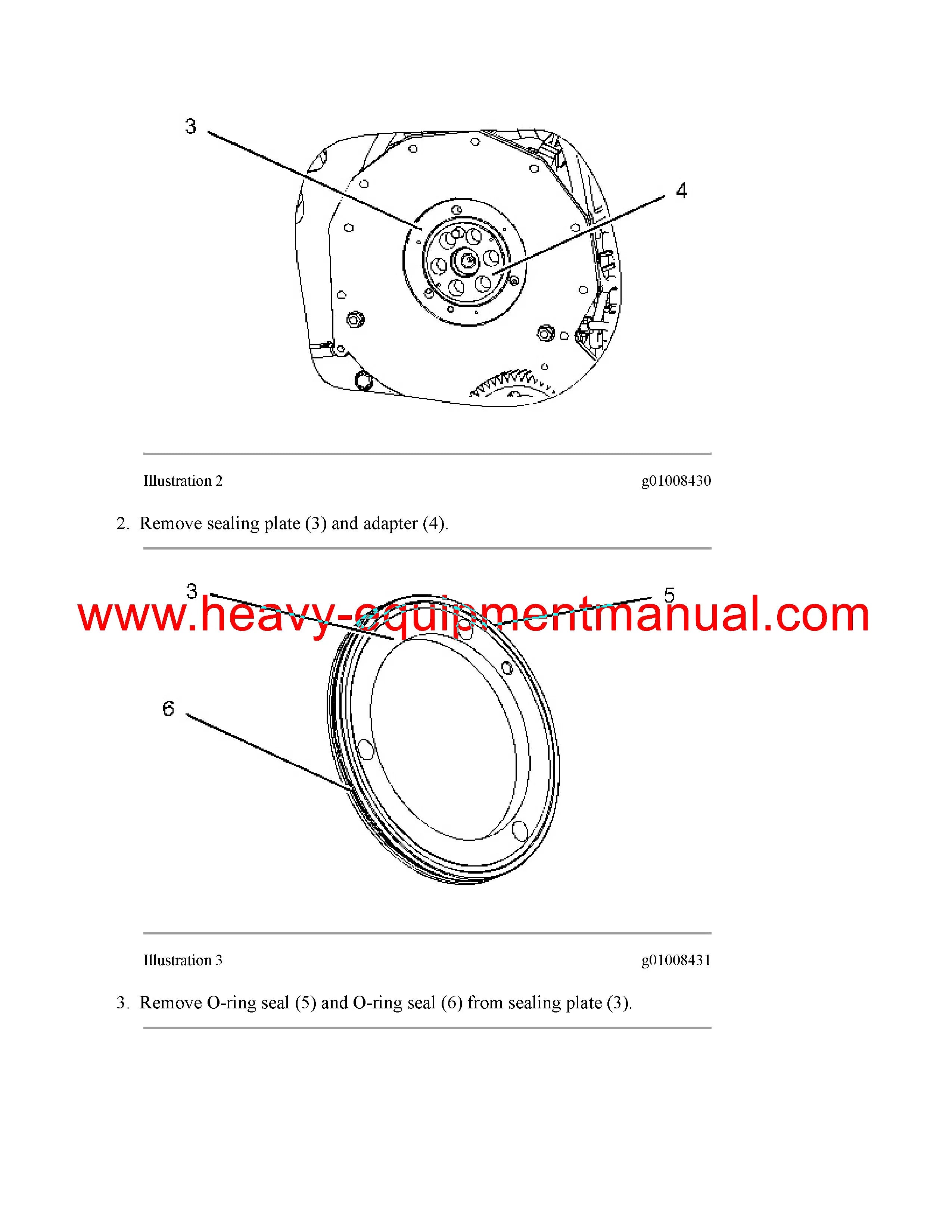 3

4

Illustration 2

g01008430

2. Remove sealing plate (3) and adapter (4).

3

5

www.heavy-equipmentmanual.com

6

Illustration 3

g01008431

3. Remove O-ring seal (5) and O-ring seal (6) from sealing plate (3).