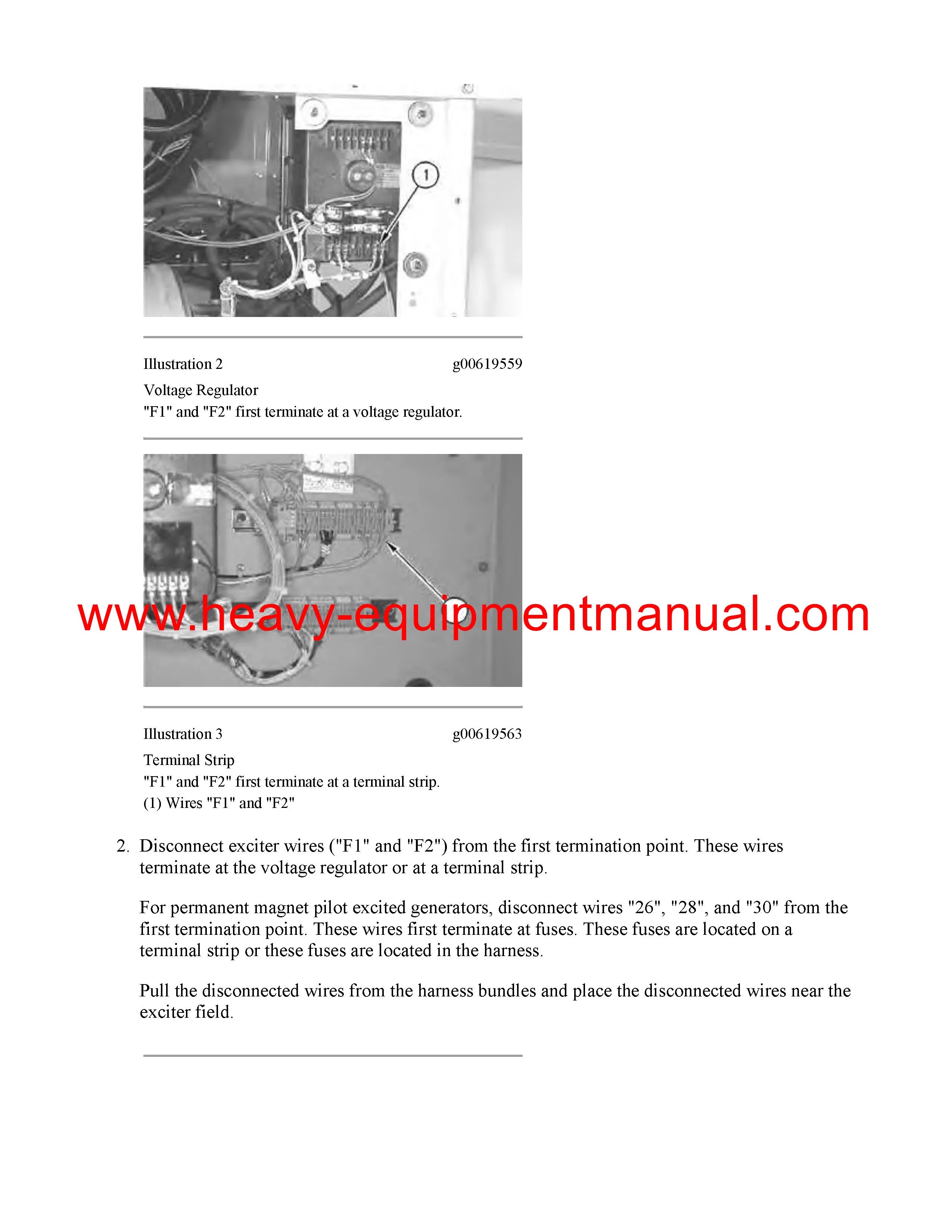 1

Illustration 2 g00619559

Voltage Regulator

"F1" and "F2" first terminate at a voltage regulator.

www.heavy-equipmentmanual.com

Illustration 3 g00619563

Terminal Strip

"F1" and "F2" first terminate at a terminal strip.

(1) Wires "F1" and "F2"

2. Disconnect exciter wires ("F1" and "F2") from the first termination point. These wires terminate at the voltage regulator or at a terminal strip.

For permanent magnet pilot excited generators, disconnect wires "26", "28", and "30" from the first termination point. These wires first terminate at fuses. These fuses are located on a terminal strip or these fuses are located in the harness.

Pull the disconnected wires from the harness bundles and place the disconnected wires near the exciter field.