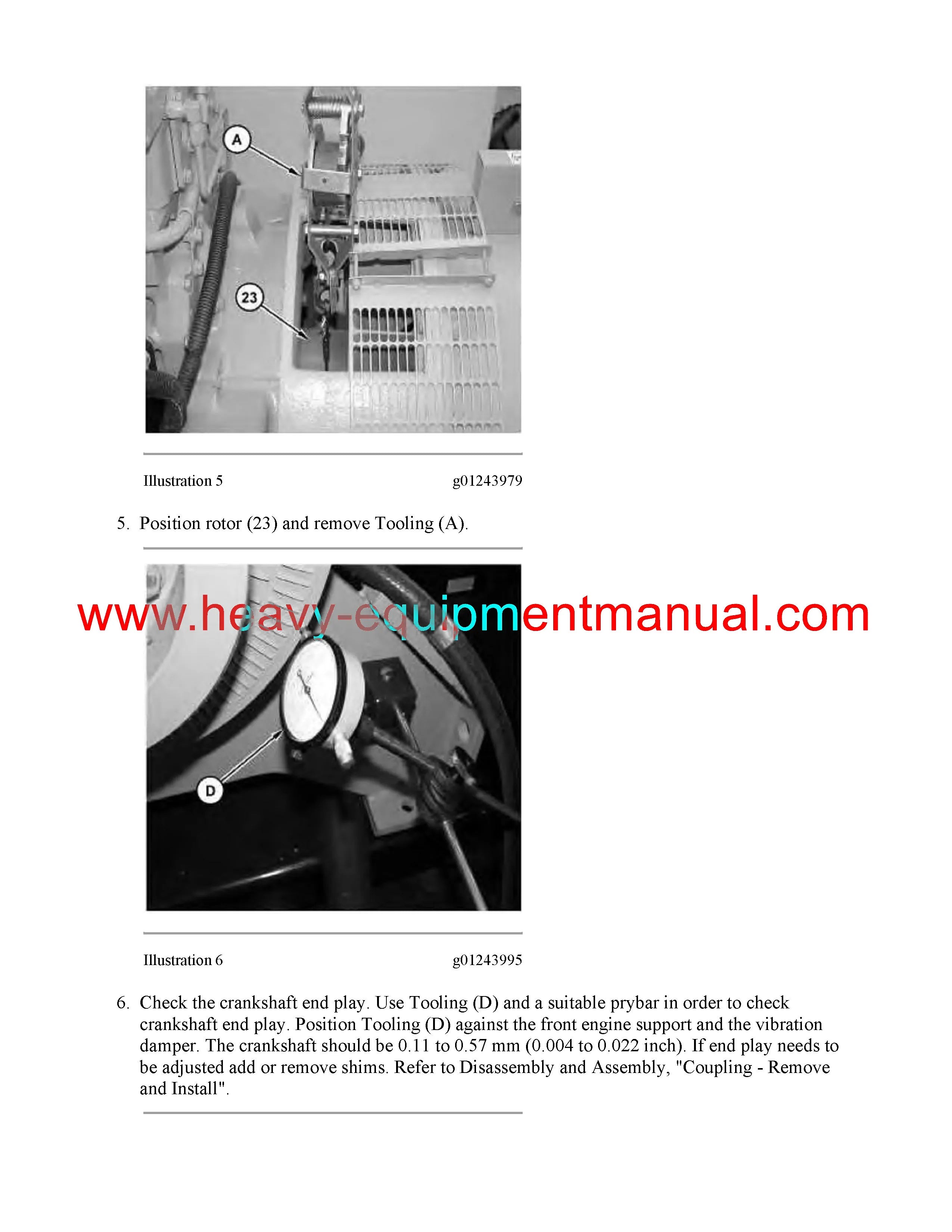 A

23

Illustration 5 g01243979

5. Position rotor (23) and remove Tooling (A).

www.heavy-equipmentmanual.com

D

Illustration 6 g01243995

6. Check the crankshaft end play. Use Tooling (D) and a suitable prybar in order to check crankshaft end play. Position Tooling (D) against the front engine support and the vibration damper. The crankshaft should be 0.11 to 0.57 mm (0.004 to 0.022 inch). If end play needs to be adjusted add or remove shims. Refer to Disassembly and Assembly, "Coupling - Remove and Install".