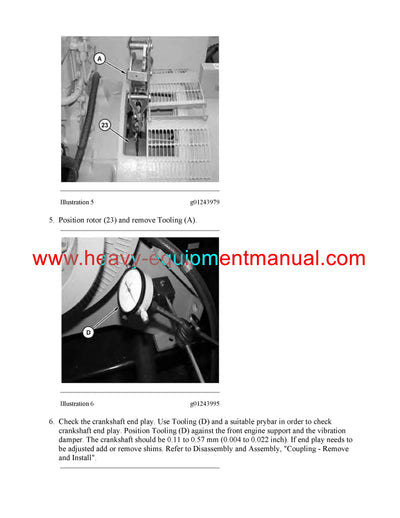 A

23

Illustration 5 g01243979

5. Position rotor (23) and remove Tooling (A).

www.heavy-equipmentmanual.com

D

Illustration 6 g01243995

6. Check the crankshaft end play. Use Tooling (D) and a suitable prybar in order to check crankshaft end play. Position Tooling (D) against the front engine support and the vibration damper. The crankshaft should be 0.11 to 0.57 mm (0.004 to 0.022 inch). If end play needs to be adjusted add or remove shims. Refer to Disassembly and Assembly, "Coupling - Remove and Install".