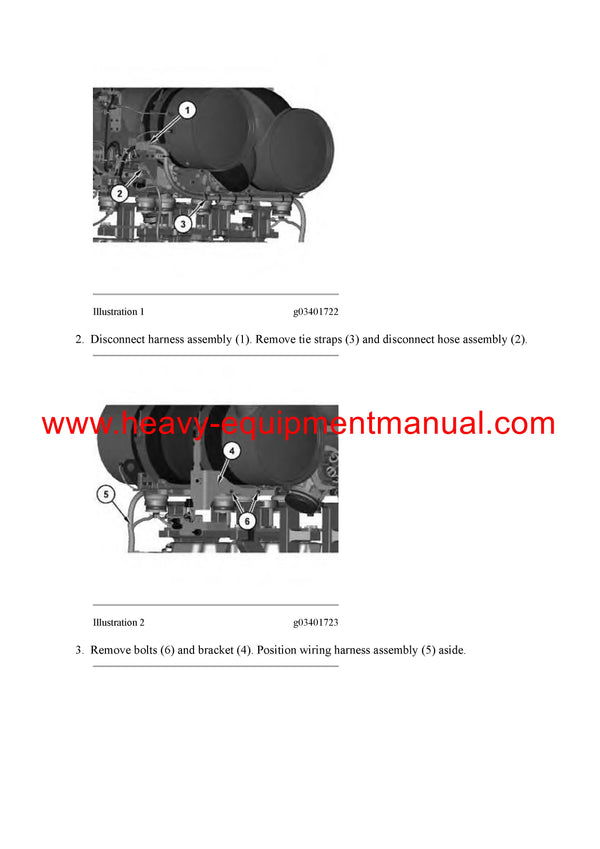 1

2

3

Illustration 1 g03401722

2. Disconnect harness assembly (1). Remove tie straps (3) and disconnect hose assembly (2).

www.heavy-equipmentmanual.com

4

5

6

Illustration 2 g03401723

3. Remove bolts (6) and bracket (4). Position wiring harness assembly (5) aside.