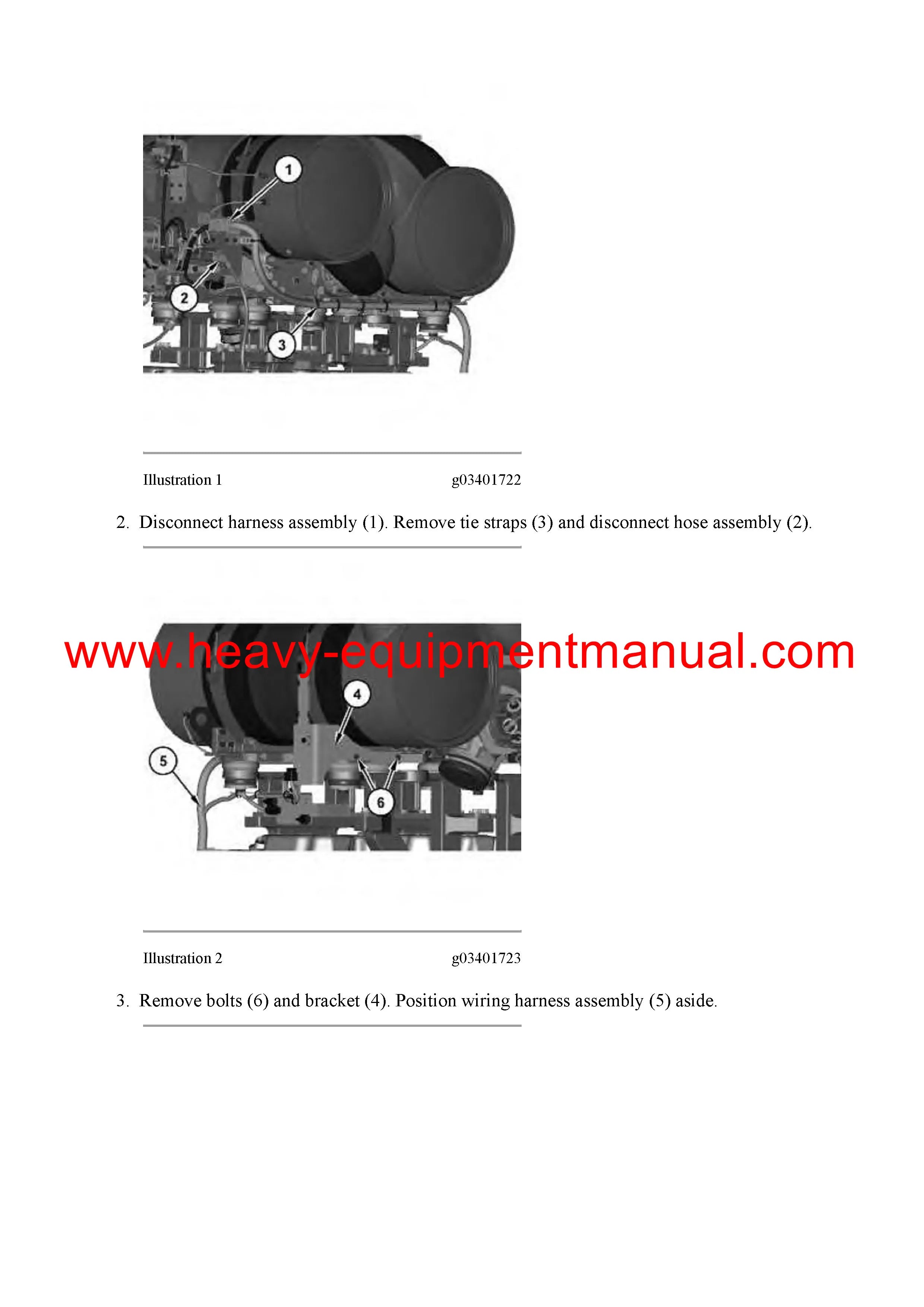 1

2

3

Illustration 1 g03401722

2. Disconnect harness assembly (1). Remove tie straps (3) and disconnect hose assembly (2).

www.heavy-equipmentmanual.com

4

5

6

Illustration 2 g03401723

3. Remove bolts (6) and bracket (4). Position wiring harness assembly (5) aside.