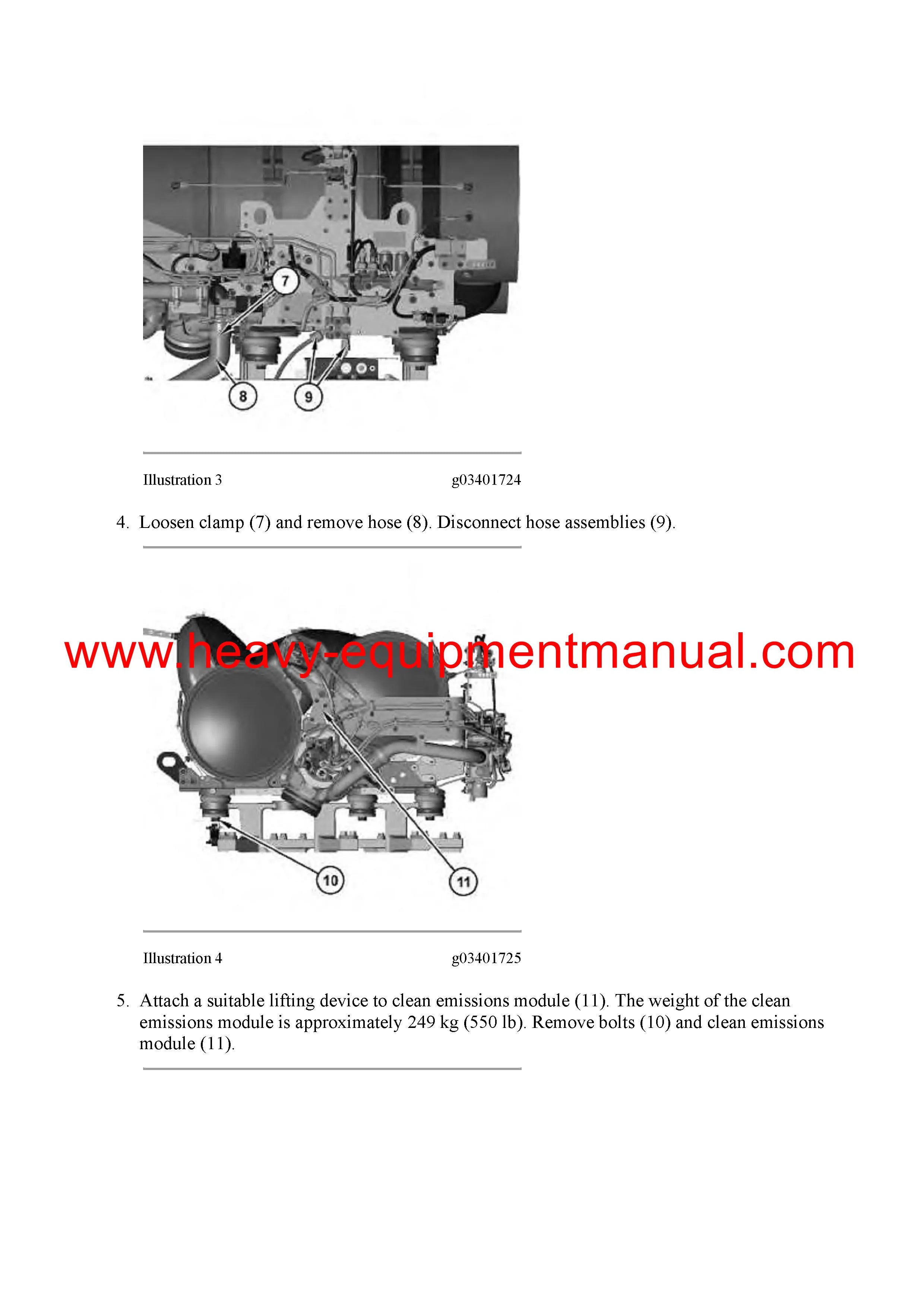 7

8

9

Illustration 3 g03401724

4. Loosen clamp (7) and remove hose (8). Disconnect hose assemblies (9).

www.heavy-equipmentmanual.com

10

11

Illustration 4 g03401725

5. Attach a suitable lifting device to clean emissions module (11). The weight of the clean emissions module is approximately 249 kg (550 lb). Remove bolts (10) and clean emissions module (11).